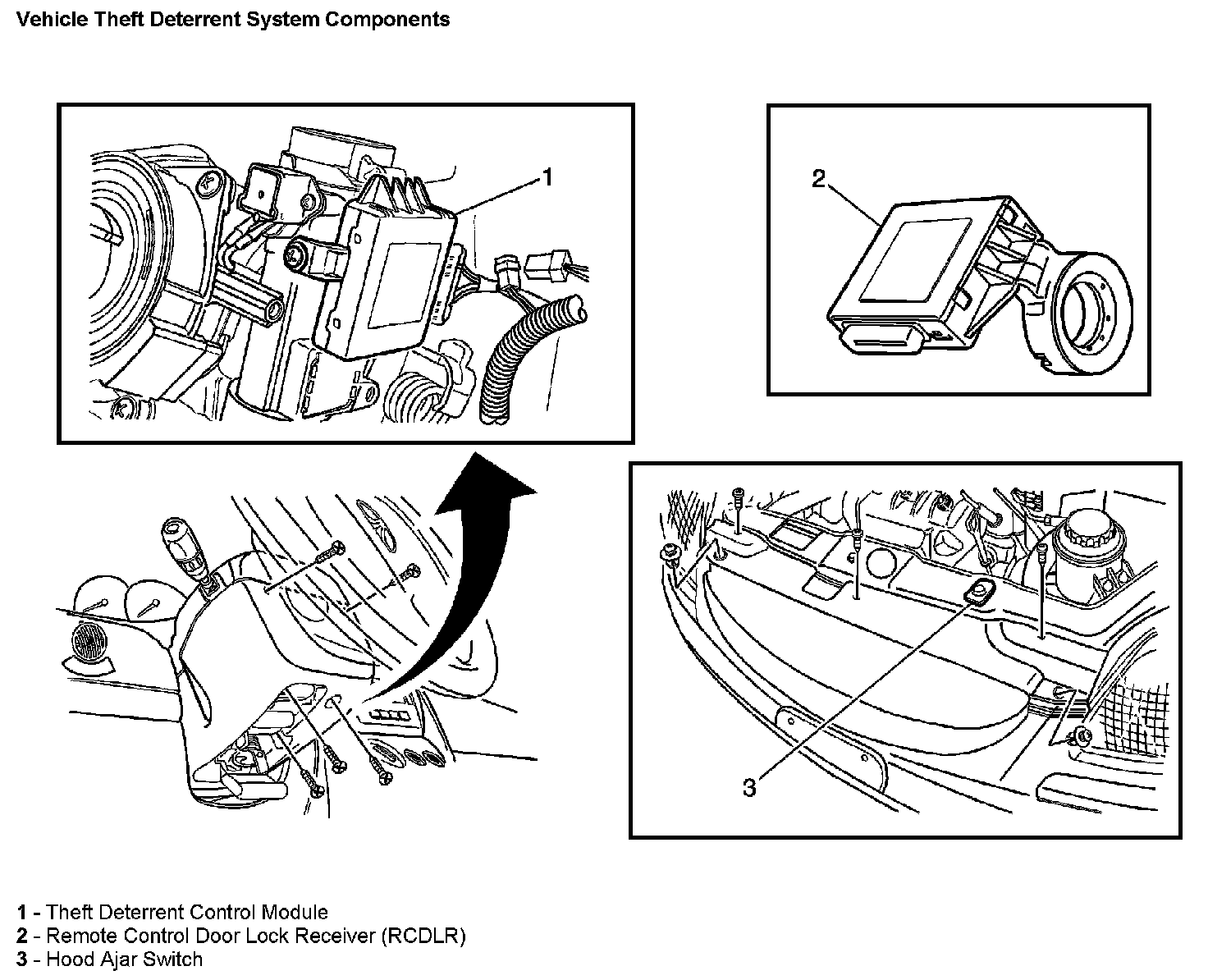 Vehicle Theft Deterrent System Components

1

2

3

1 - Theft Deterrent Control Module
2 - Remote Control Door Lock Receiver (RCDLR)
3 - Hood Ajar Switch