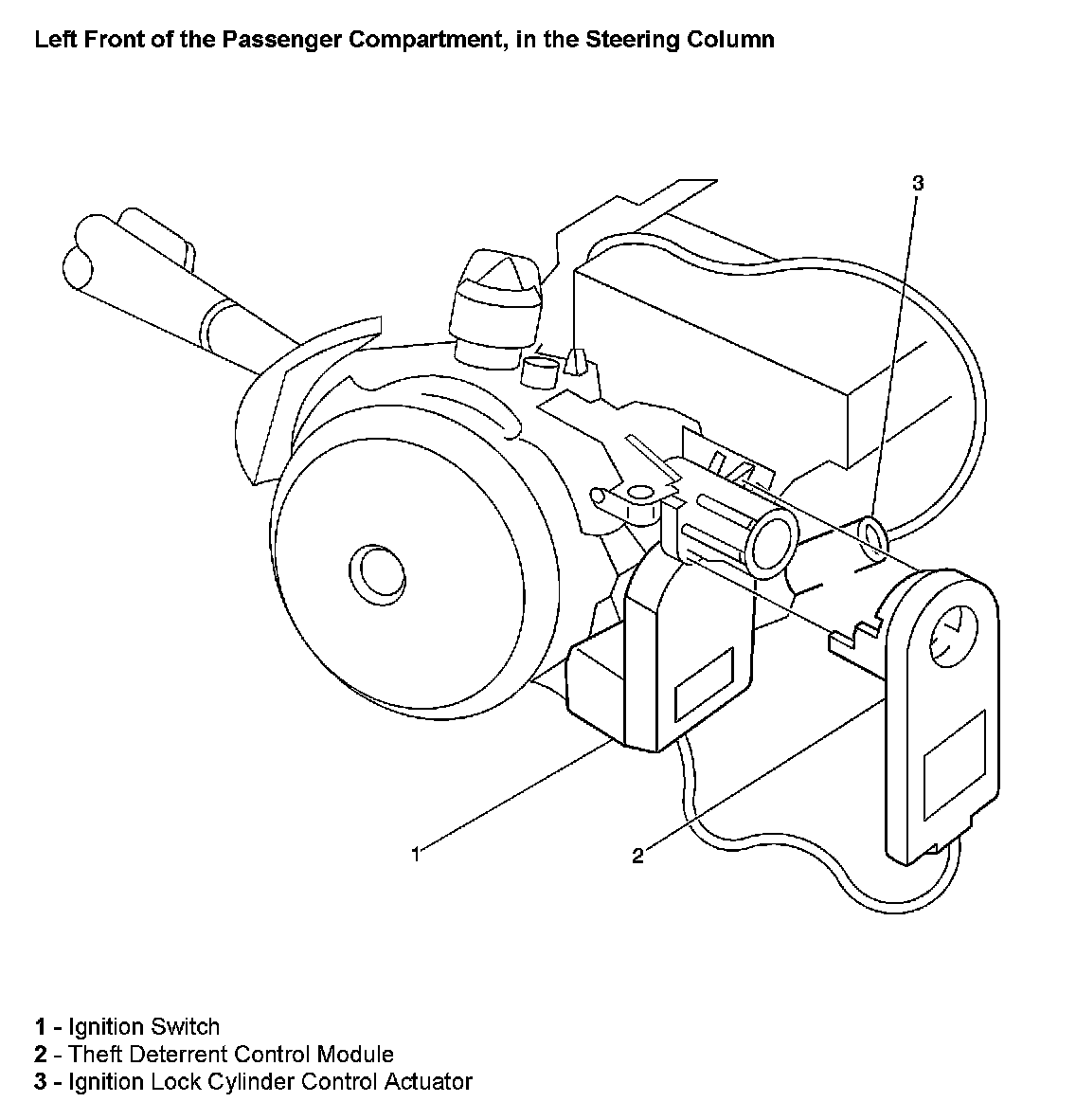 Left Front of the Passenger Compartment, in the Steering Column

3

1

2

1 - Ignition Switch
2 - Theft Deterrent Control Module
3 - Ignition Lock Cylinder Control Actuator