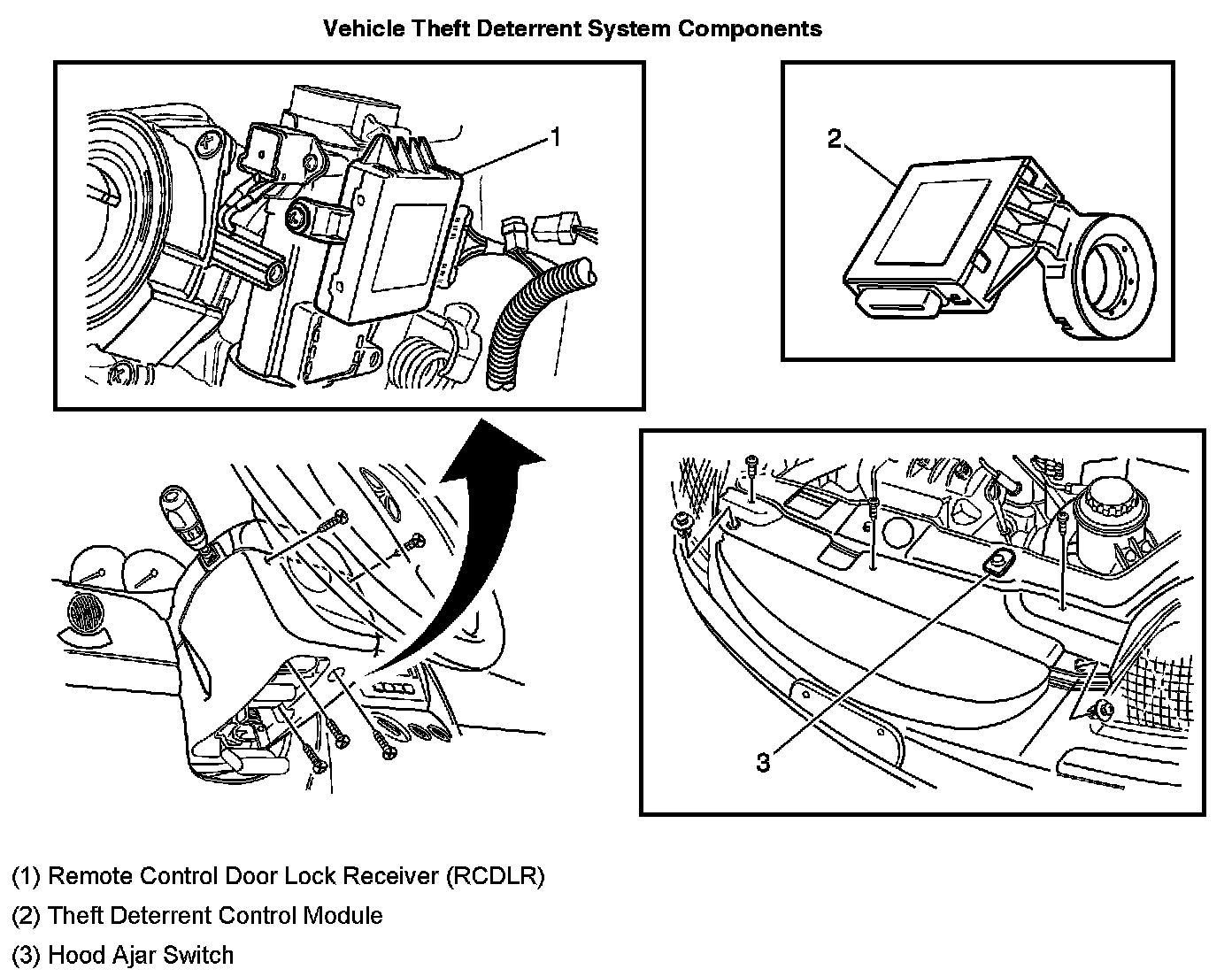 Vehicle Theft Deterrent System Components

1

2

3

(1) Remote Control Door Lock Receiver (RCDLR)

(2) Theft Deterrent Control Module

(3) Hood Ajar Switch