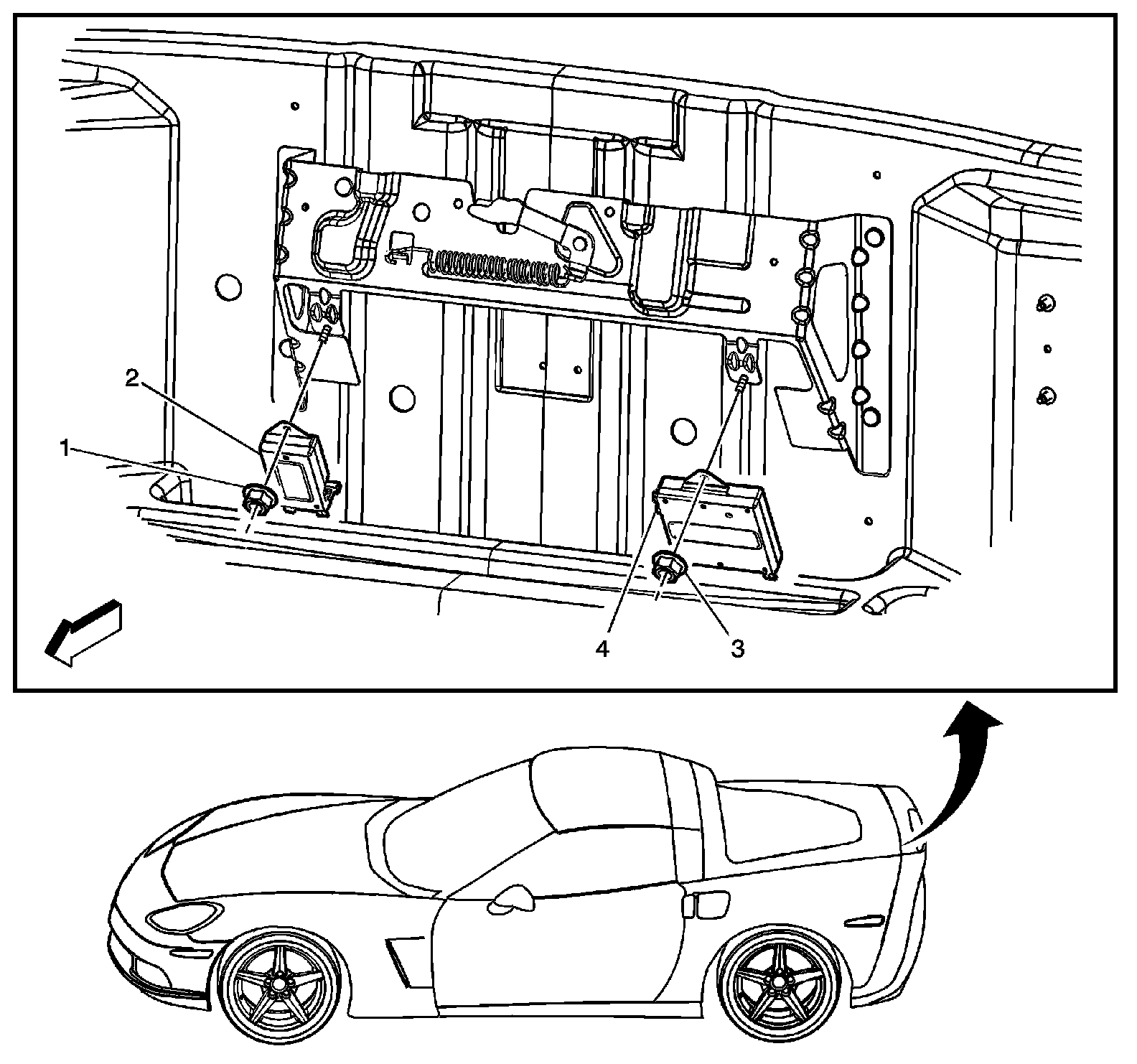 2
1
4
3