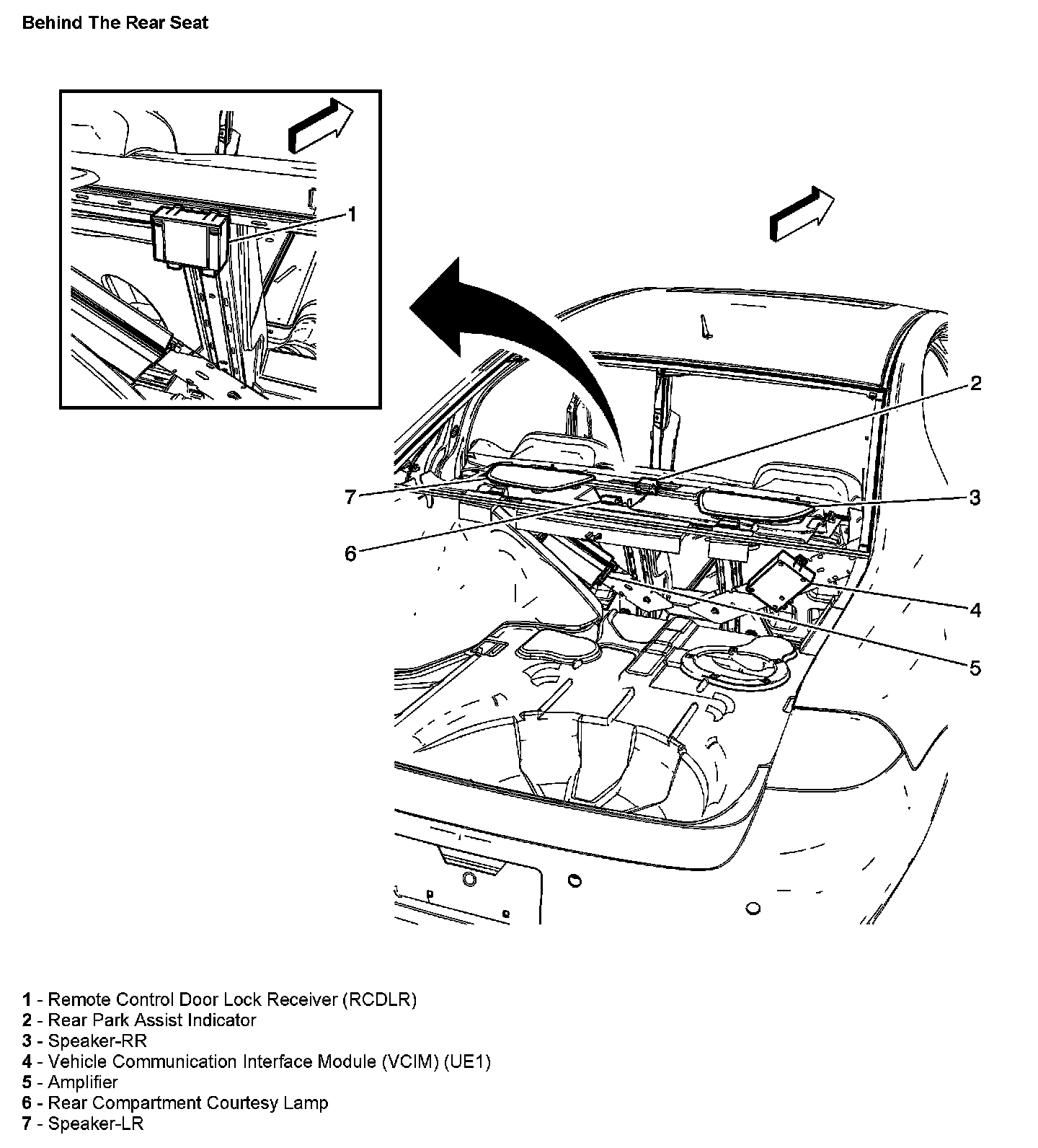 Behind The Rear Seat

1

2

7

3

6

4

5

1 - Remote Control Door Lock Receiver (RCDLR)
2 - Rear Park Assist Indicator
3 - Speaker-RR
4 - Vehicle Communication Interface Module (VCIM) (UE1)
5 - Amplifier
6 - Rear Compartment Courtesy Lamp
7 - Speaker-LR