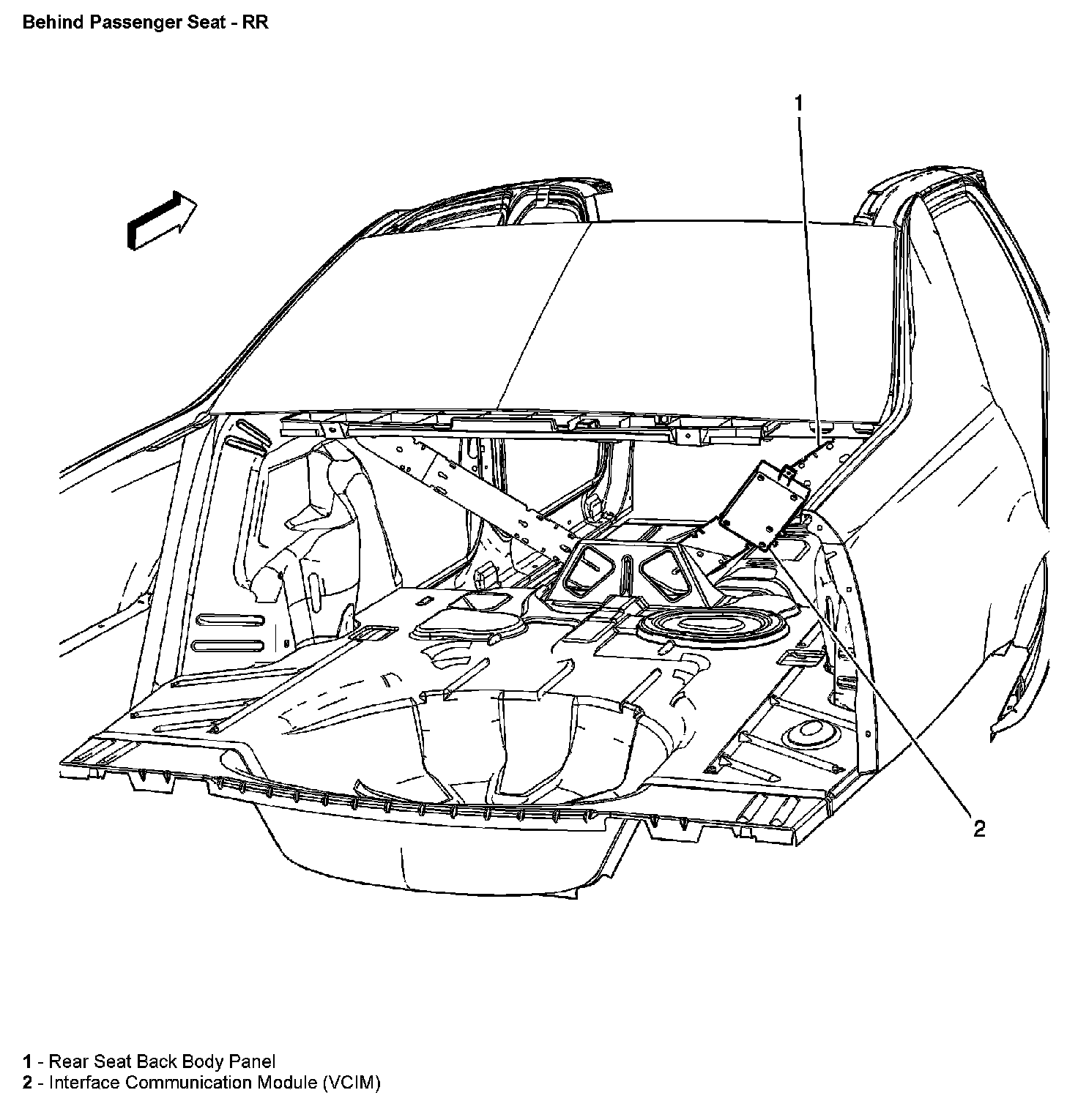 Behind Passenger Seat - RR

1

2

1 - Rear Seat Back Body Panel
2 - Interface Communication Module (VCIM)