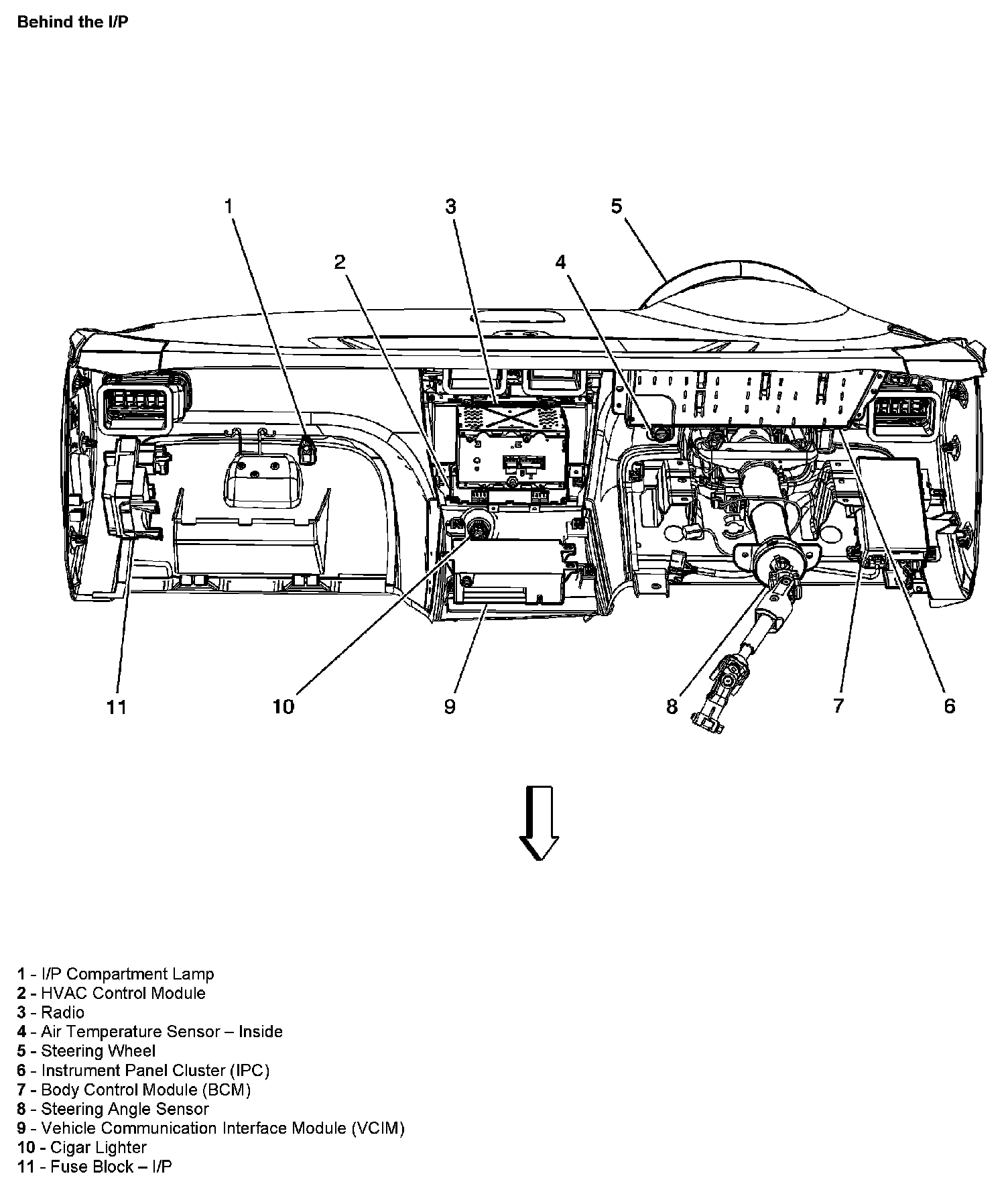 Behind the I/P

1
3
5
2
4
11
10
9
8
7
6

1 - I/P Compartment Lamp
2 - HVAC Control Module
3 - Radio
4 - Air Temperature Sensor – Inside
5 - Steering Wheel
6 - Instrument Panel Cluster (IPC)
7 - Body Control Module (BCM)
8 - Steering Angle Sensor
9 - Vehicle Communication Interface Module (VCIM)
10 - Cigar Lighter
11 - Fuse Block – I/P