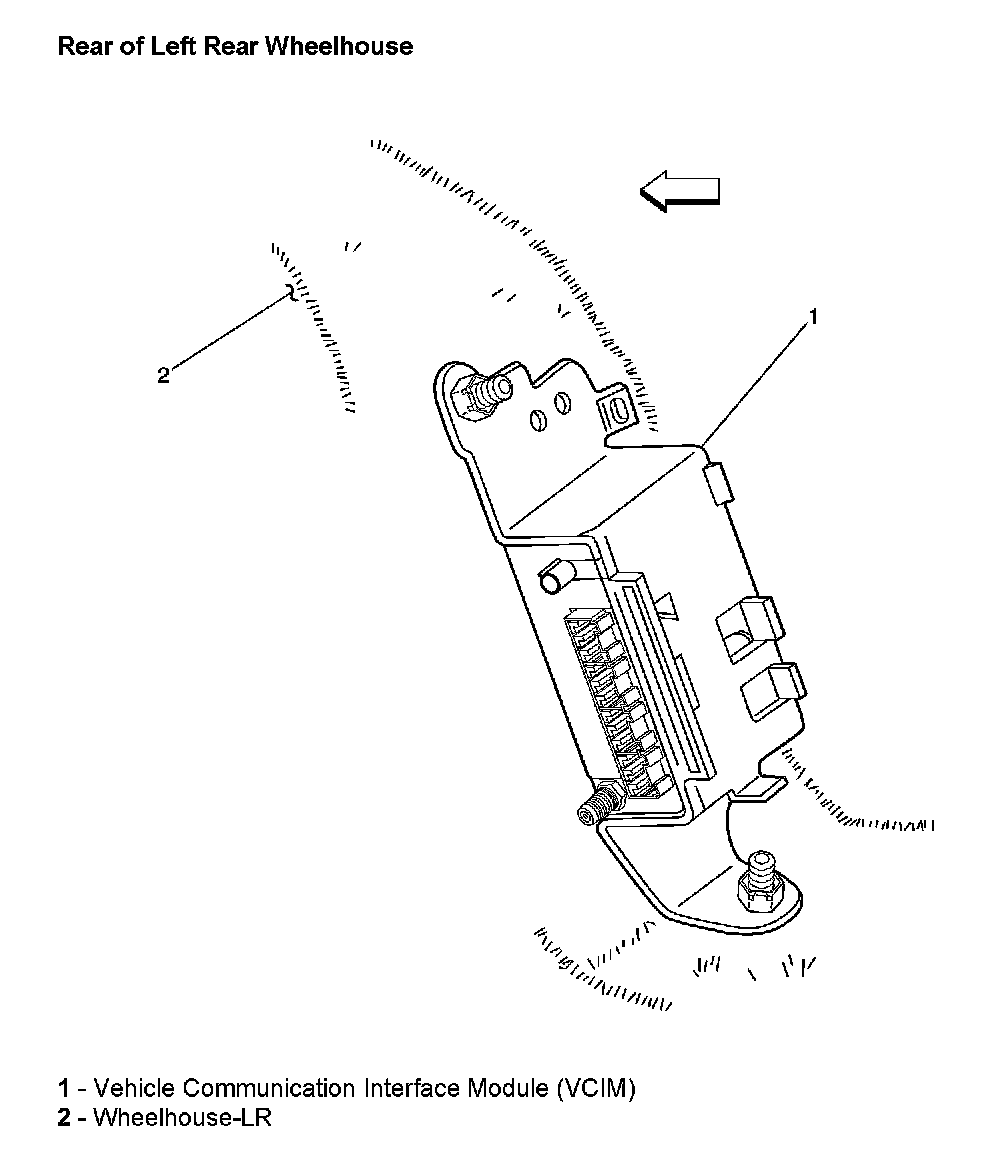 Rear of Left Rear Wheelhouse

1

2

1 - Vehicle Communication Interface Module (VCIM)
2 - Wheelhouse-LR