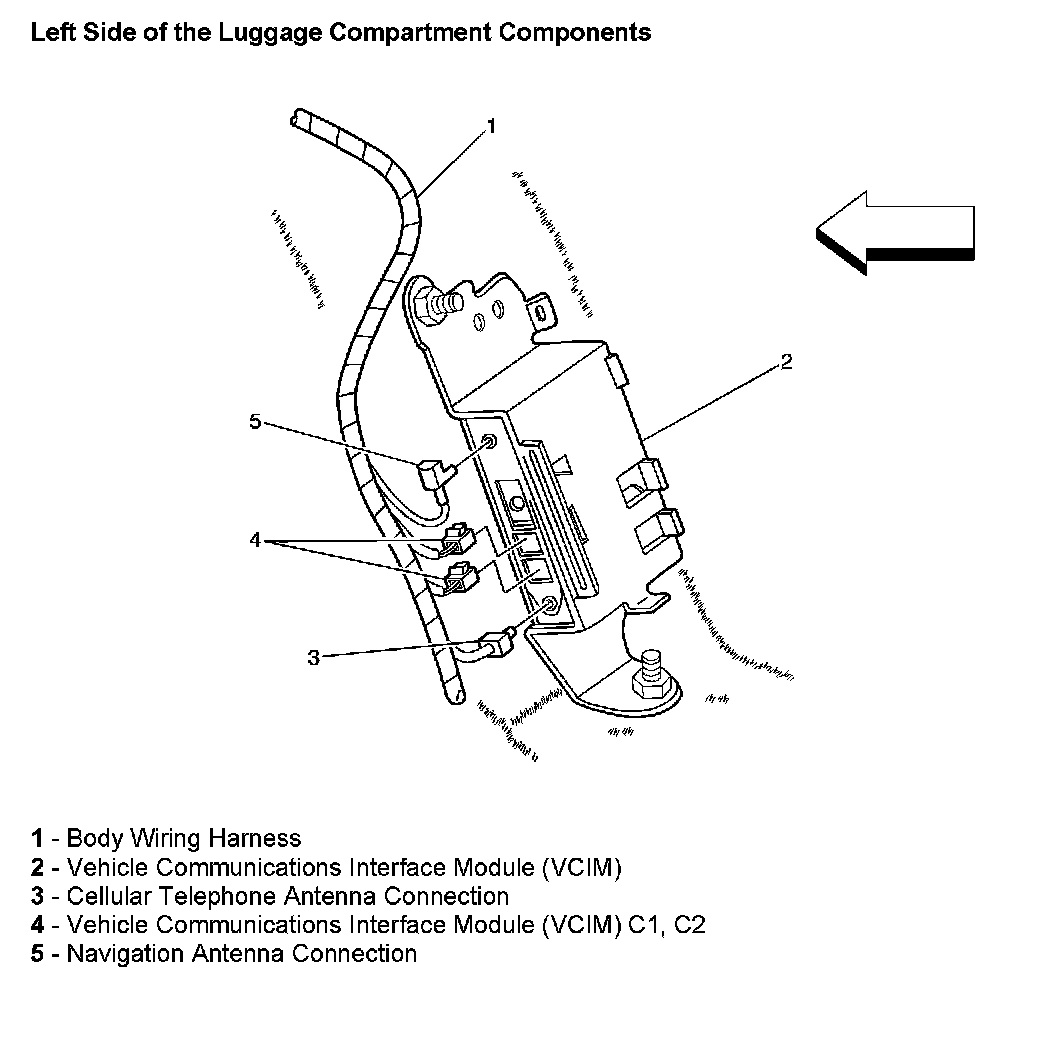 Left Side of the Luggage Compartment Components

1

2

5

4

3

1 - Body Wiring Harness
2 - Vehicle Communications Interface Module (VCIM)
3 - Cellular Telephone Antenna Connection
4 - Vehicle Communications Interface Module (VCIM) C1, C2
5 - Navigation Antenna Connection