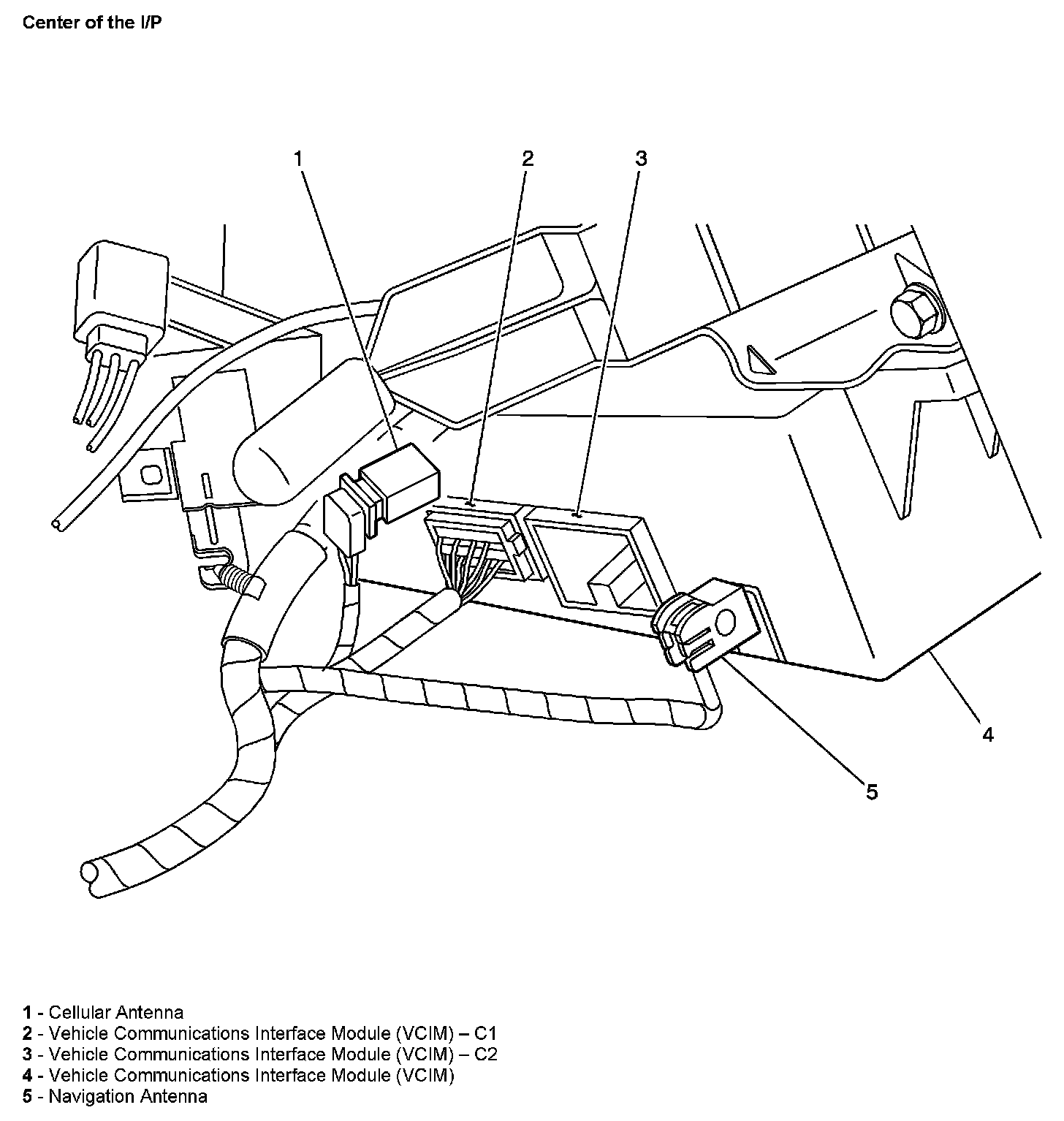 Center of the I/P

1

2

3

4

5

1 - Cellular Antenna
2 - Vehicle Communications Interface Module (VCIM) – C1
3 - Vehicle Communications Interface Module (VCIM) – C2
4 - Vehicle Communications Interface Module (VCIM)
5 - Navigation Antenna