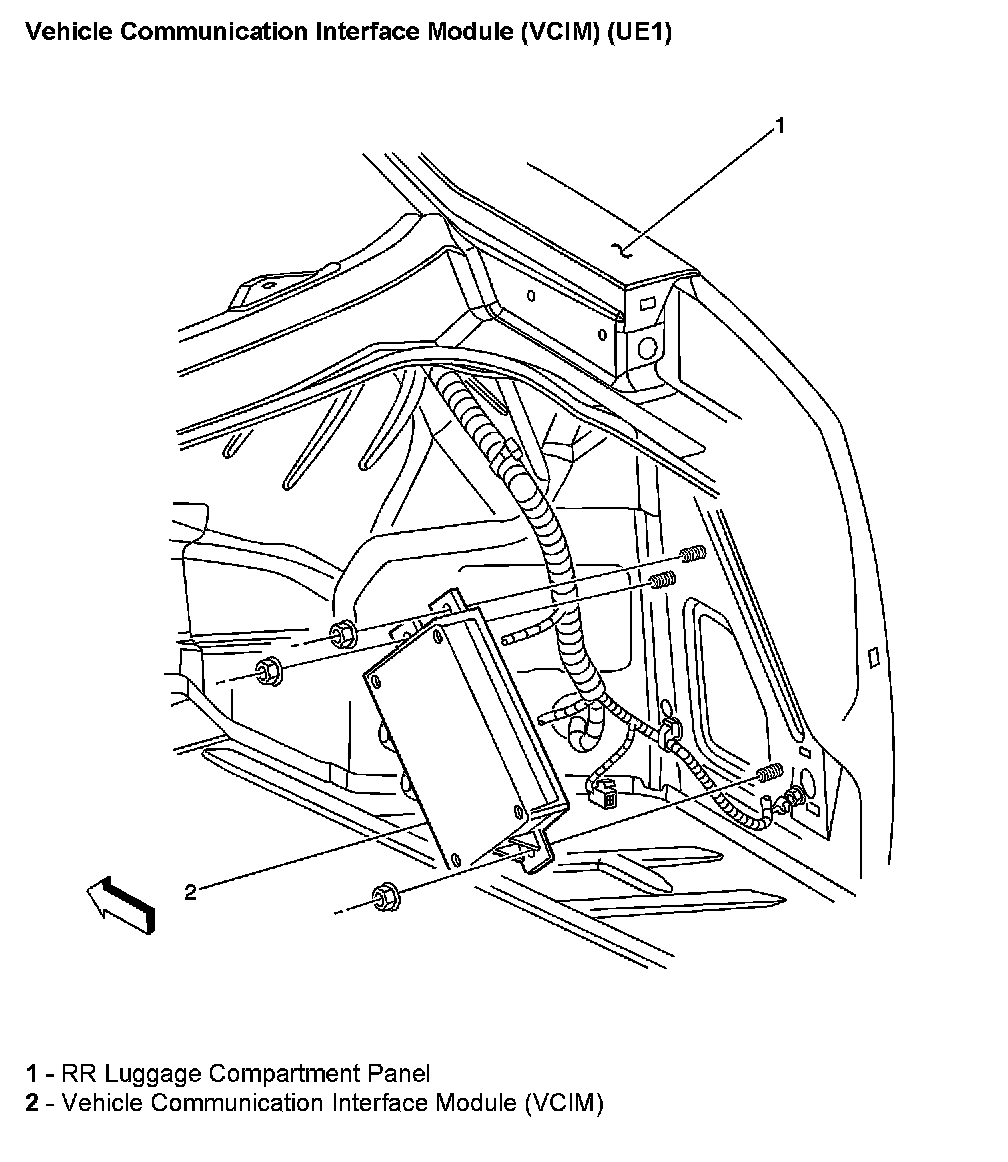 Vehicle Communication Interface Module (VCIM) (UE1)

1

2

1 - RR Luggage Compartment Panel
2 - Vehicle Communication Interface Module (VCIM)