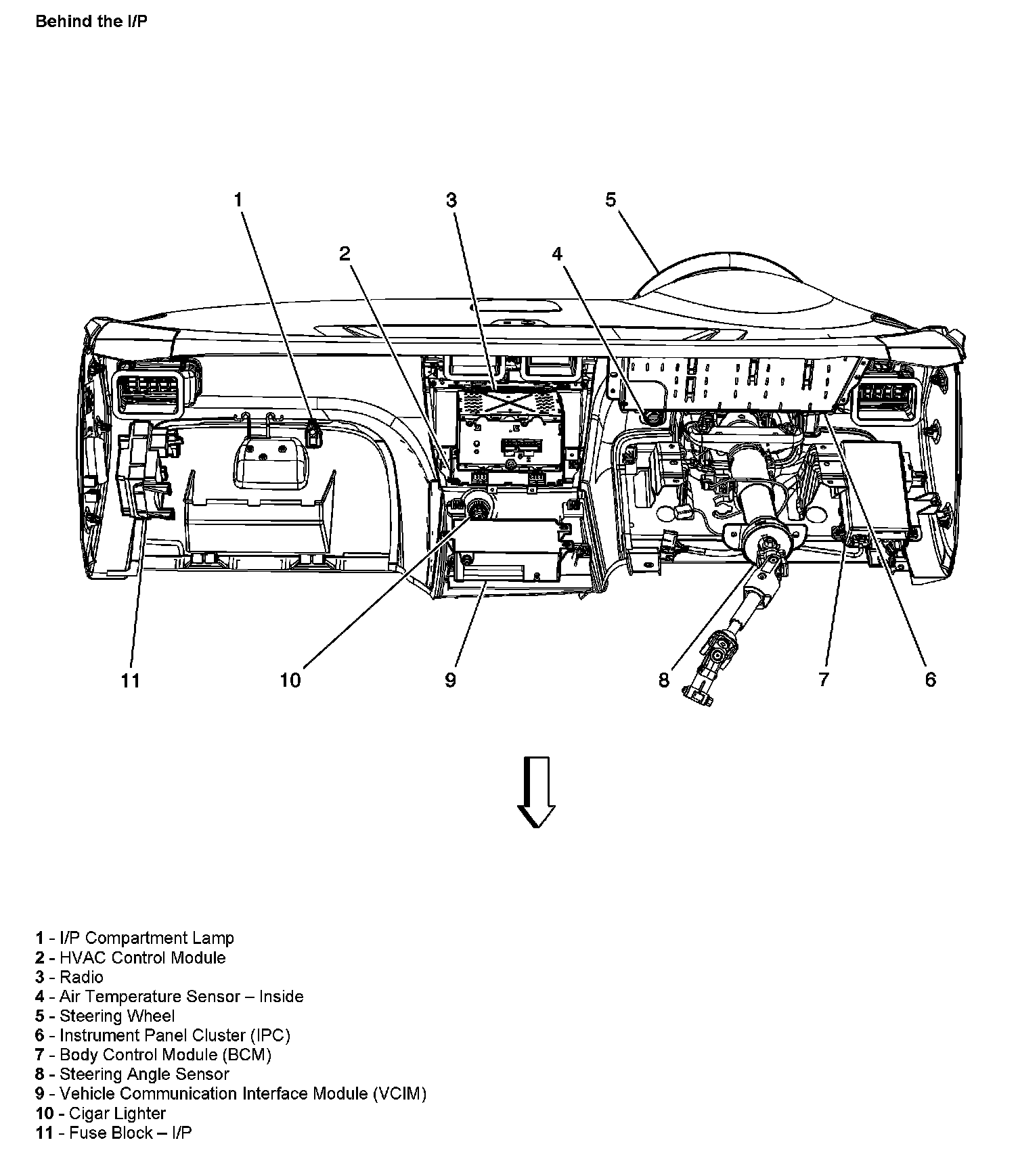 Behind the I/P

1
3
5
2
4
11
10
9
8
7
6

1 - I/P Compartment Lamp
2 - HVAC Control Module
3 - Radio
4 - Air Temperature Sensor – Inside
5 - Steering Wheel
6 - Instrument Panel Cluster (IPC)
7 - Body Control Module (BCM)
8 - Steering Angle Sensor
9 - Vehicle Communication Interface Module (VCIM)
10 - Cigar Lighter
11 - Fuse Block – I/P