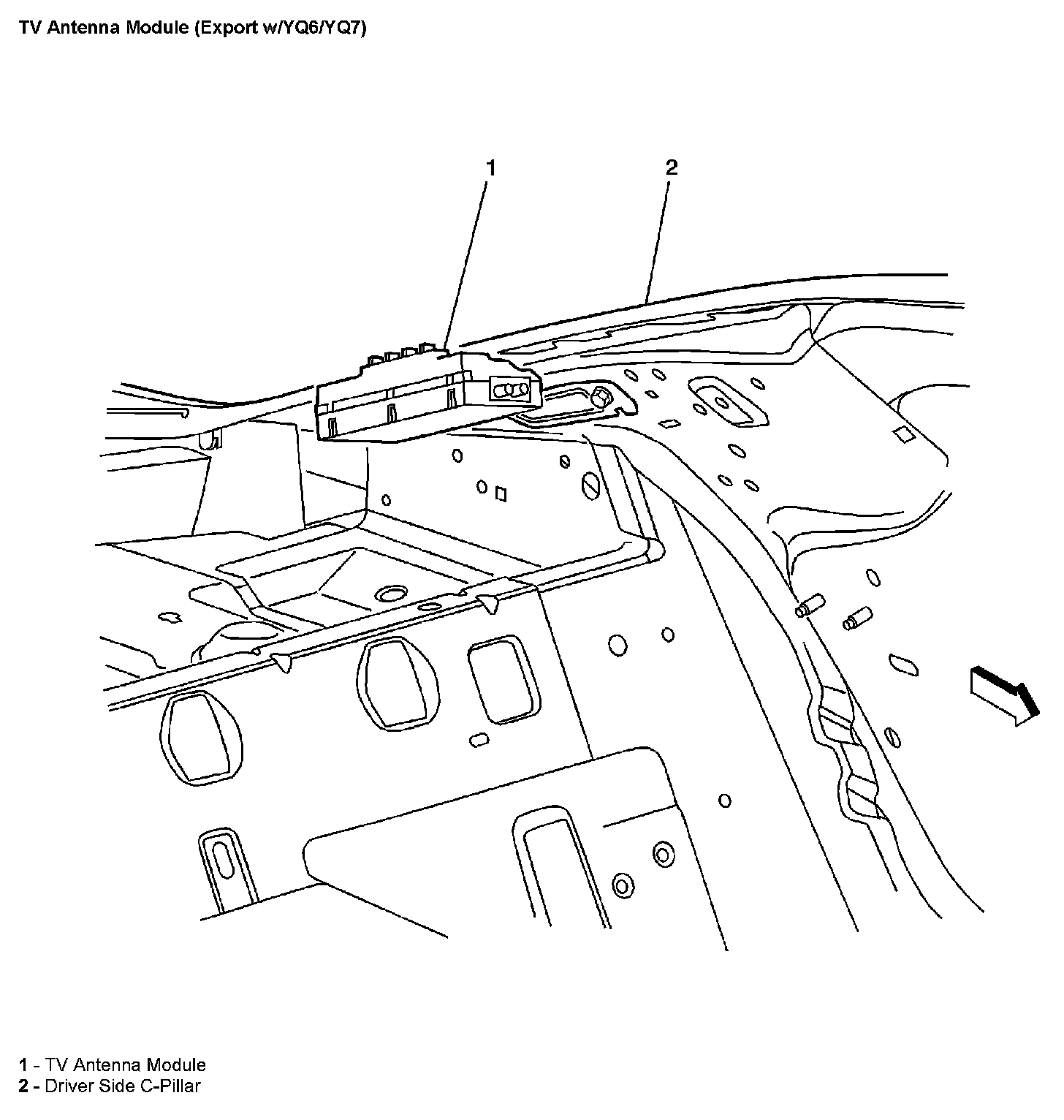 TV Antenna Module (Export w/YQ6/YQ7)

1

2

1 - TV Antenna Module
2 - Driver Side C-Pillar