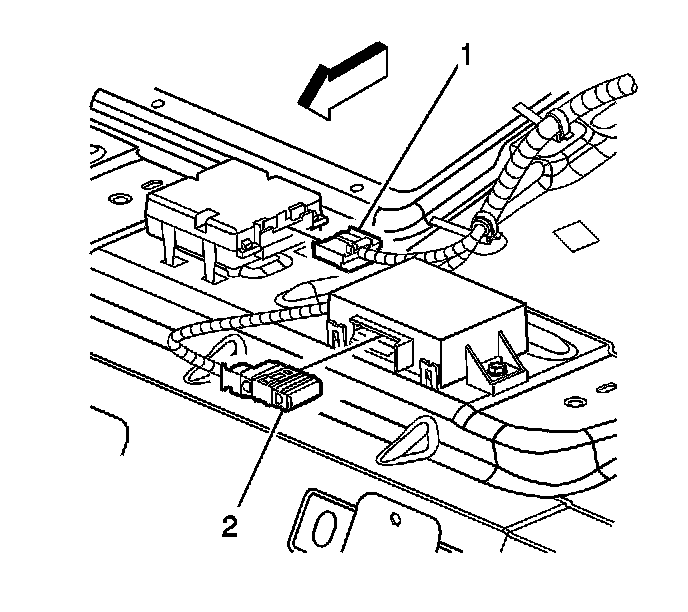 1

2