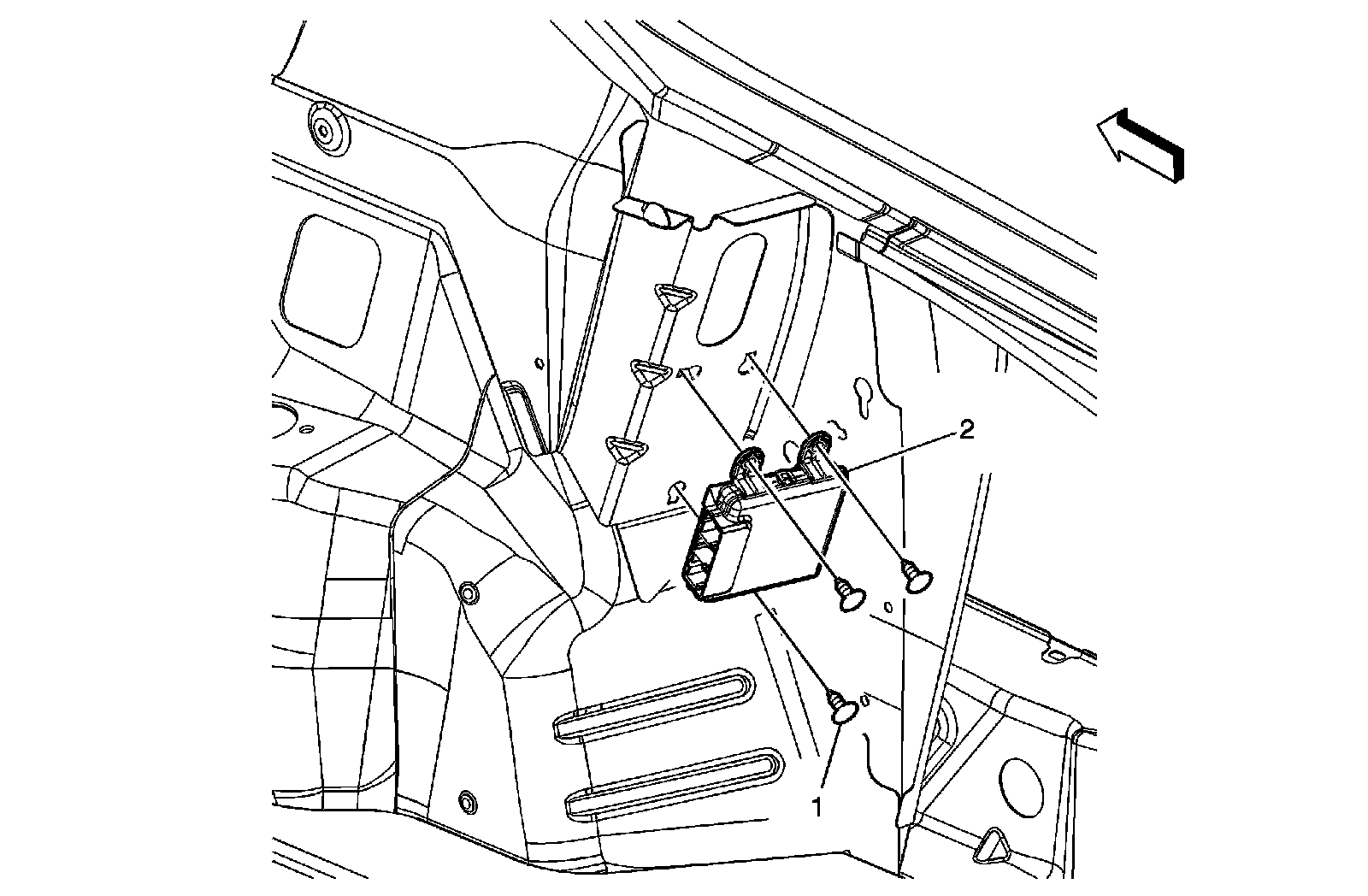 2

1