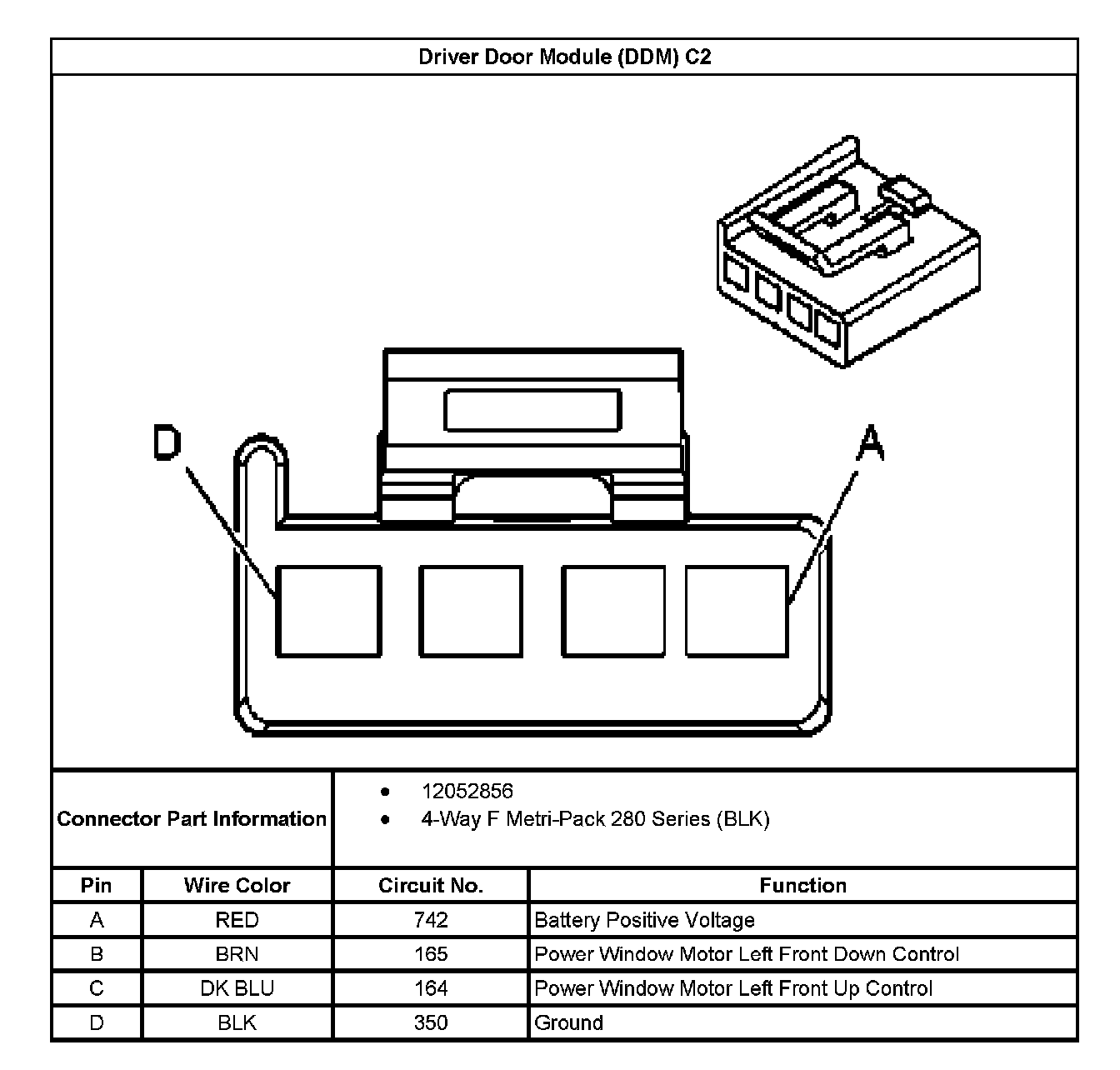 Driver Door Module (DDM) C2

D

A

Connector Part Information

- 12052856
- 4-Way F Metri-Pack 280 Series (BLK)

| Pin | Wire Color | Circuit No. | Function |
|---|---|---|---|
| A | RED | 742 | Battery Positive Voltage |
| B | BRN | 165 | Power Window Motor Left Front Down Control |
| C | DK BLU | 164 | Power Window Motor Left Front Up Control |
| D | BLK | 350 | Ground |