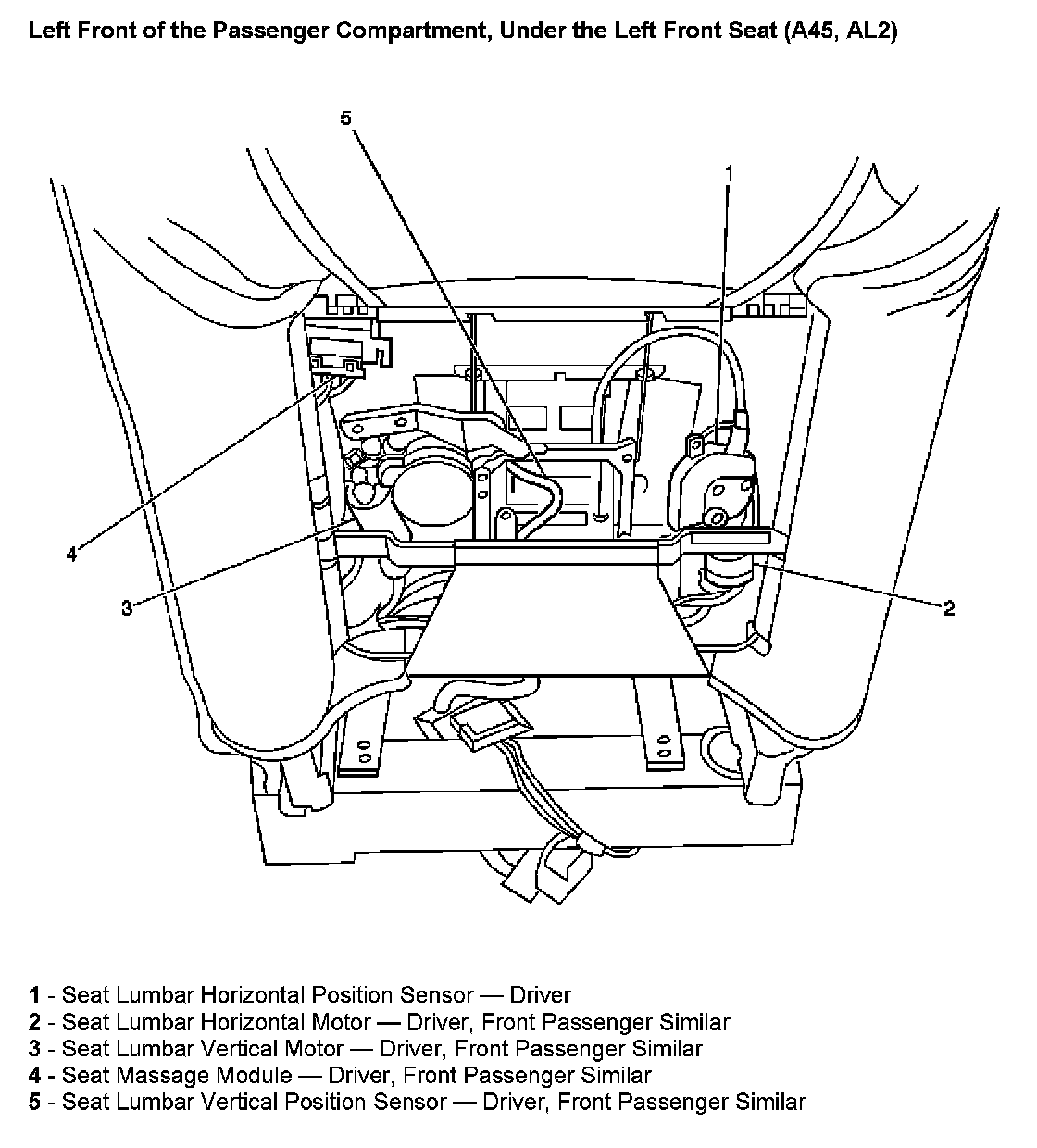 Left Front of the Passenger Compartment, Under the Left Front Seat (A45, AL2)

5

1

4

3

2

1 - Seat Lumbar Horizontal Position Sensor — Driver
2 - Seat Lumbar Horizontal Motor — Driver, Front Passenger Similar
3 - Seat Lumbar Vertical Motor — Driver, Front Passenger Similar
4 - Seat Massage Module — Driver, Front Passenger Similar
5 - Seat Lumbar Vertical Position Sensor — Driver, Front Passenger Similar