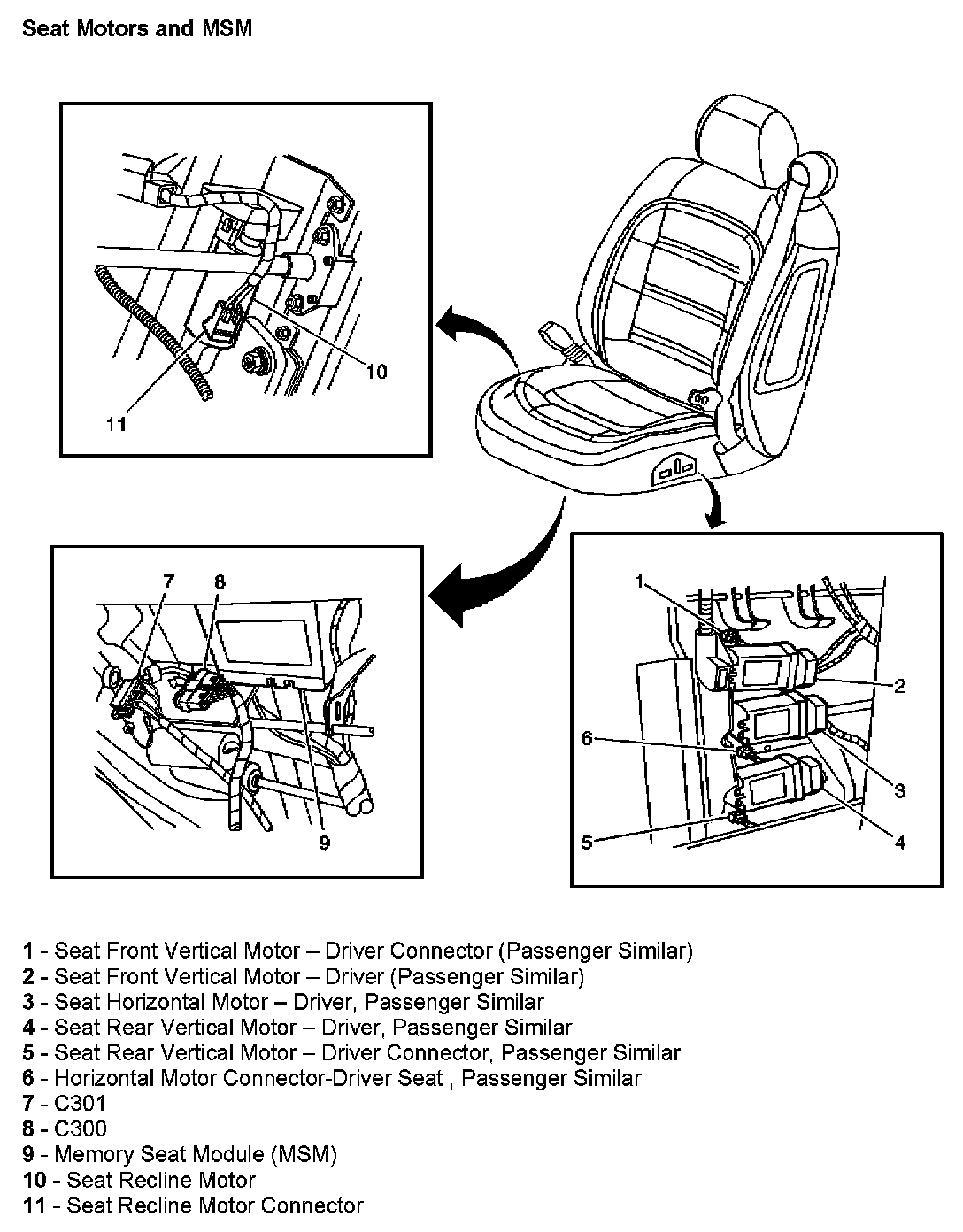 Seat Motors and MSM

10
11

7
8
9

1
2
6
3
5
4

1 - Seat Front Vertical Motor – Driver Connector (Passenger Similar)
2 - Seat Front Vertical Motor – Driver (Passenger Similar)
3 - Seat Horizontal Motor – Driver, Passenger Similar
4 - Seat Rear Vertical Motor – Driver, Passenger Similar
5 - Seat Rear Vertical Motor – Driver Connector, Passenger Similar
6 - Horizontal Motor Connector-Driver Seat , Passenger Similar
7 - C301
8 - C300
9 - Memory Seat Module (MSM)
10 - Seat Recline Motor
11 - Seat Recline Motor Connector