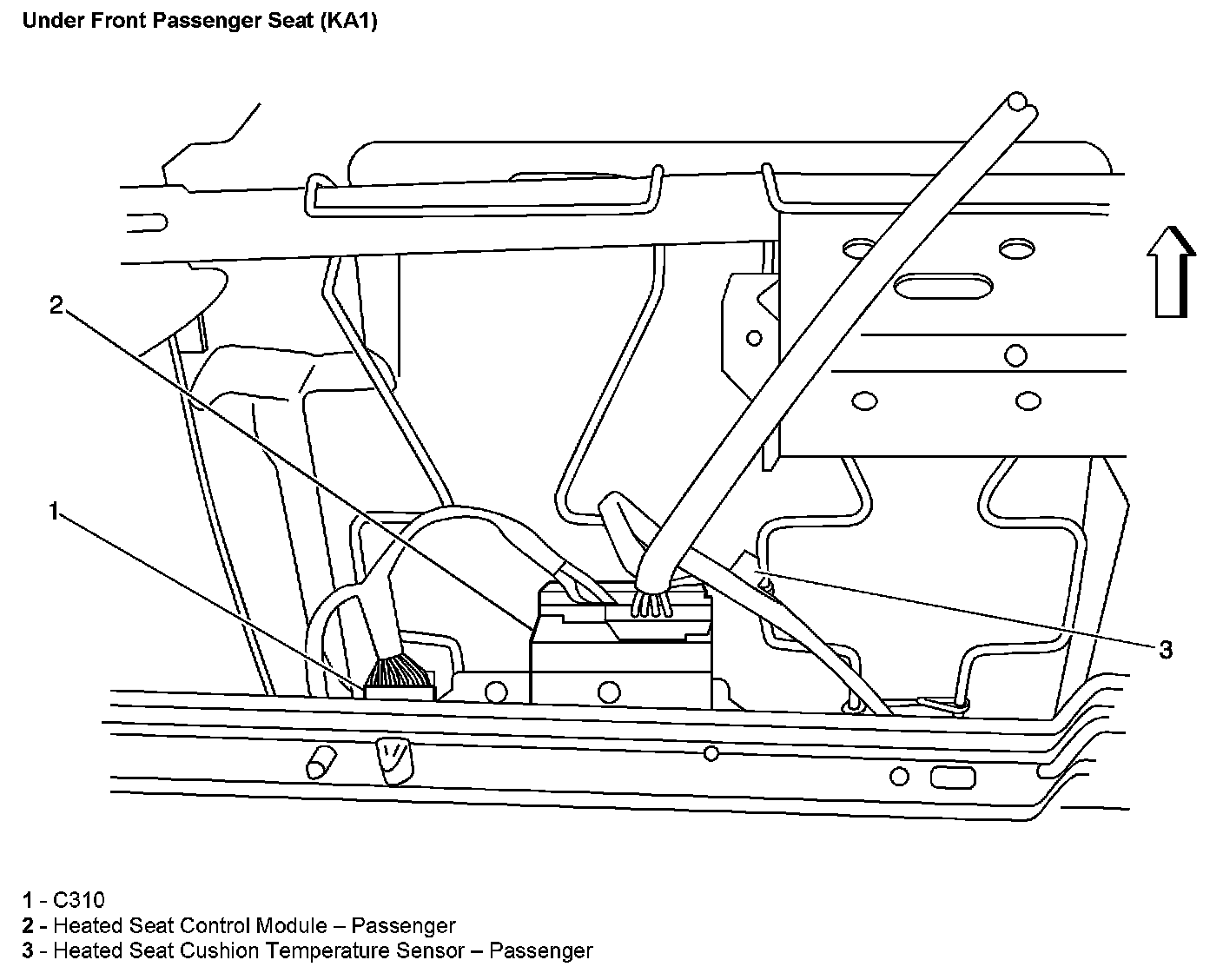 Under Front Passenger Seat (KA1)

2

1

3

1 - C310
2 - Heated Seat Control Module – Passenger
3 - Heated Seat Cushion Temperature Sensor – Passenger