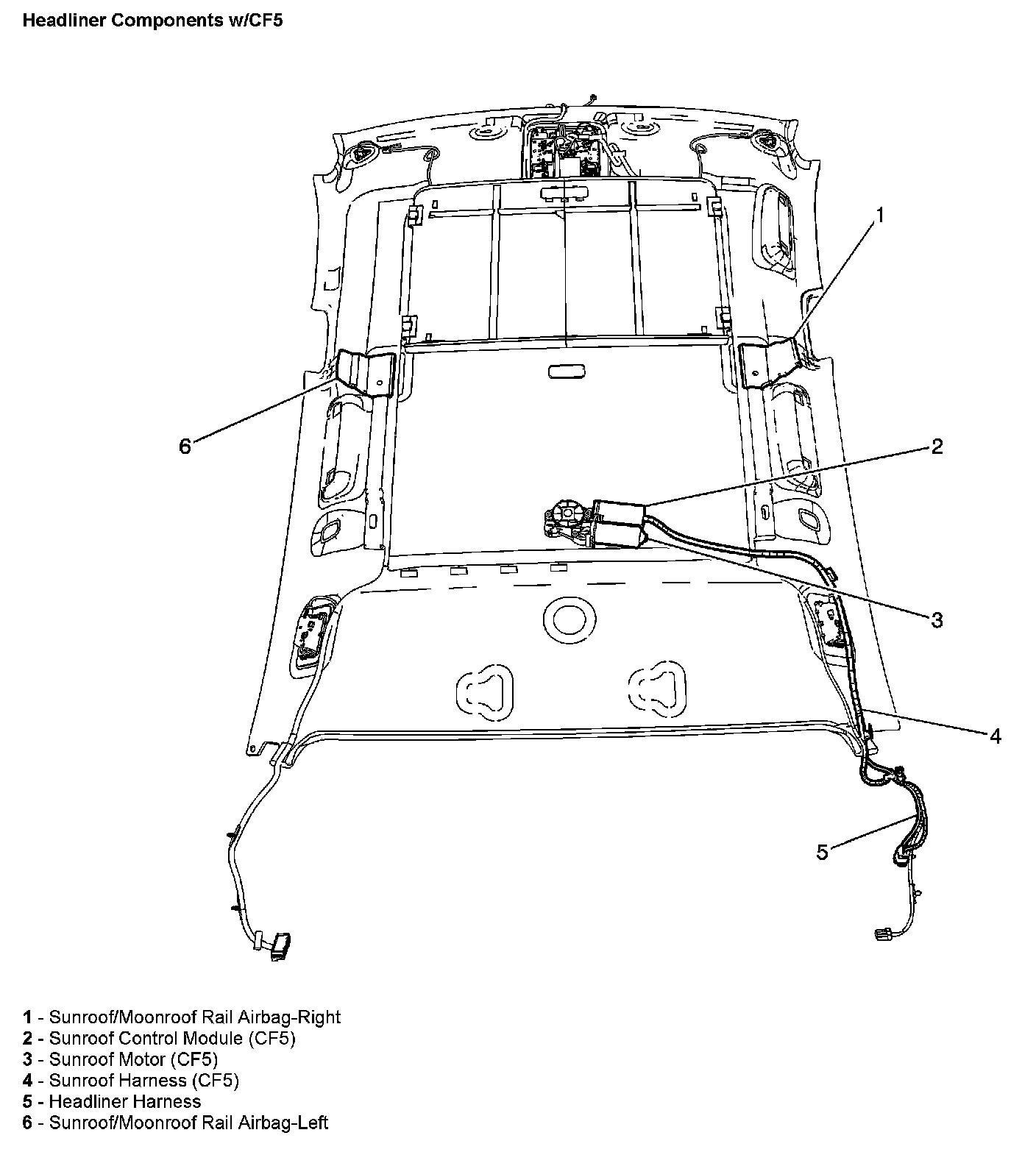 Headliner Components w/CF5

1

6

2

3

4

5

1 - Sunroof/Moonroof Rail Airbag-Right
2 - Sunroof Control Module (CF5)
3 - Sunroof Motor (CF5)
4 - Sunroof Harness (CF5)
5 - Headliner Harness
6 - Sunroof/Moonroof Rail Airbag-Left