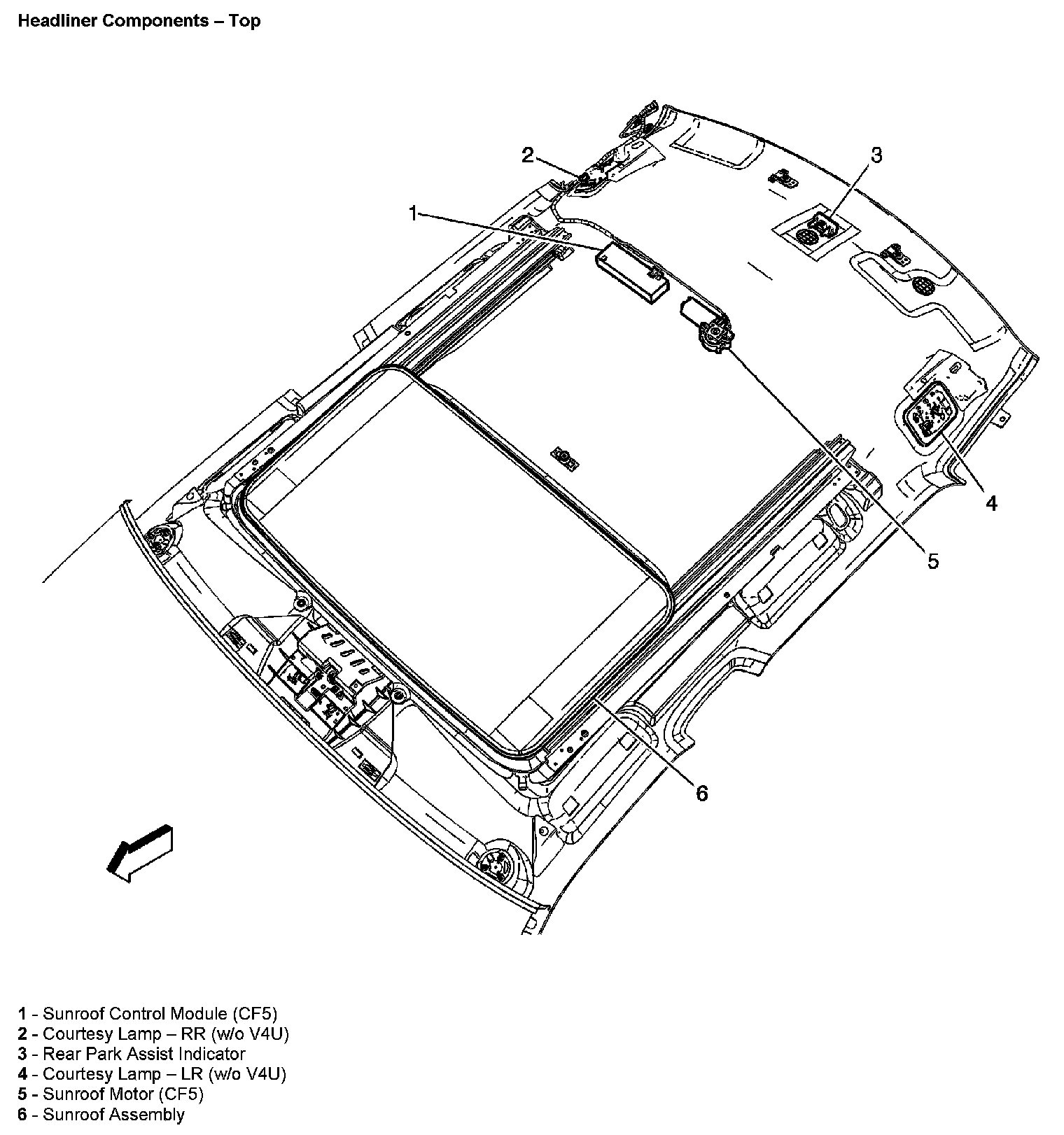 Headliner Components – Top

2
3
1
4
5
6

1 - Sunroof Control Module (CF5)
2 - Courtesy Lamp – RR (w/o V4U)
3 - Rear Park Assist Indicator
4 - Courtesy Lamp – LR (w/o V4U)
5 - Sunroof Motor (CF5)
6 - Sunroof Assembly