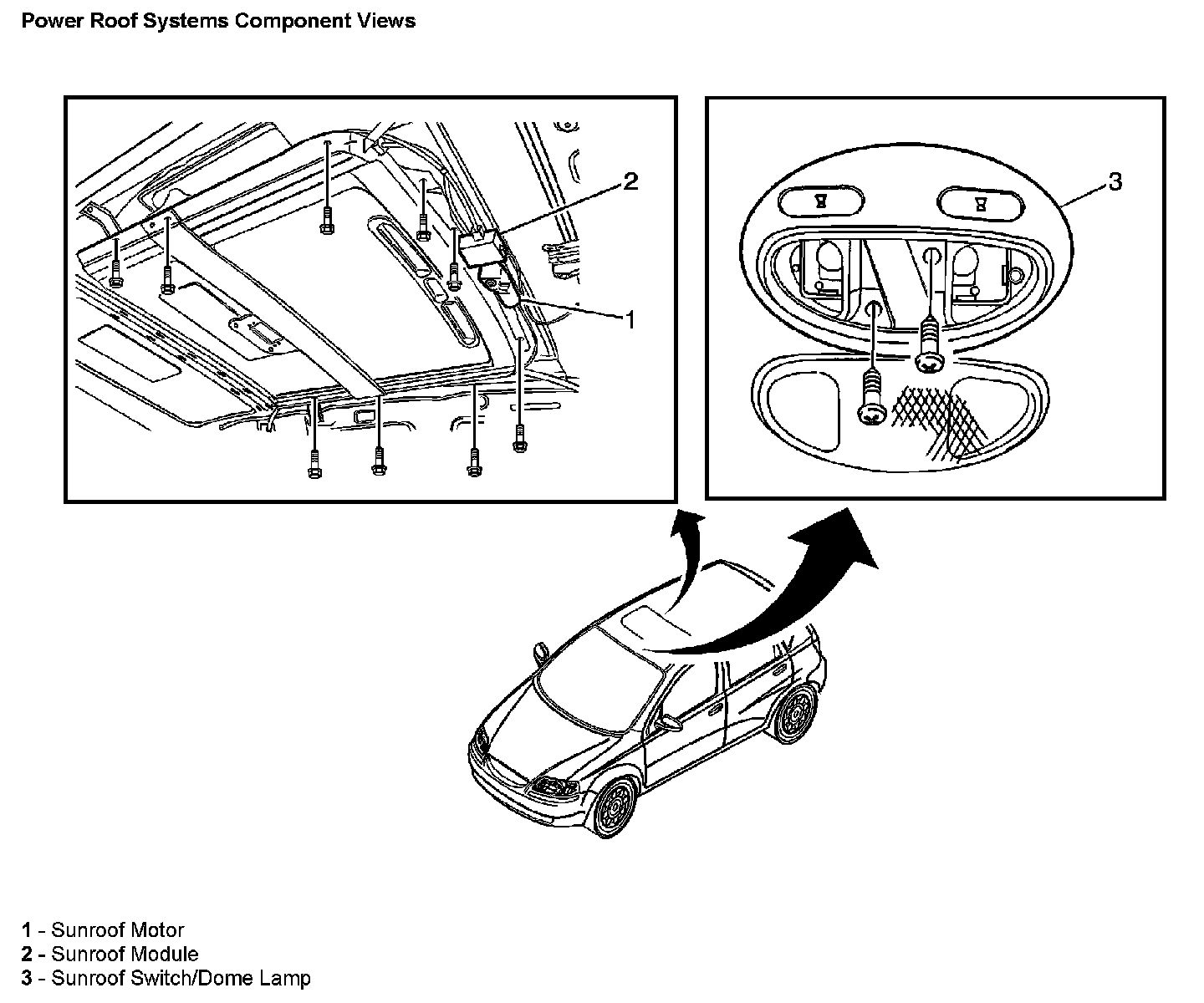 Power Roof Systems Component Views

2

1

3

1 - Sunroof Motor
2 - Sunroof Module
3 - Sunroof Switch/Dome Lamp