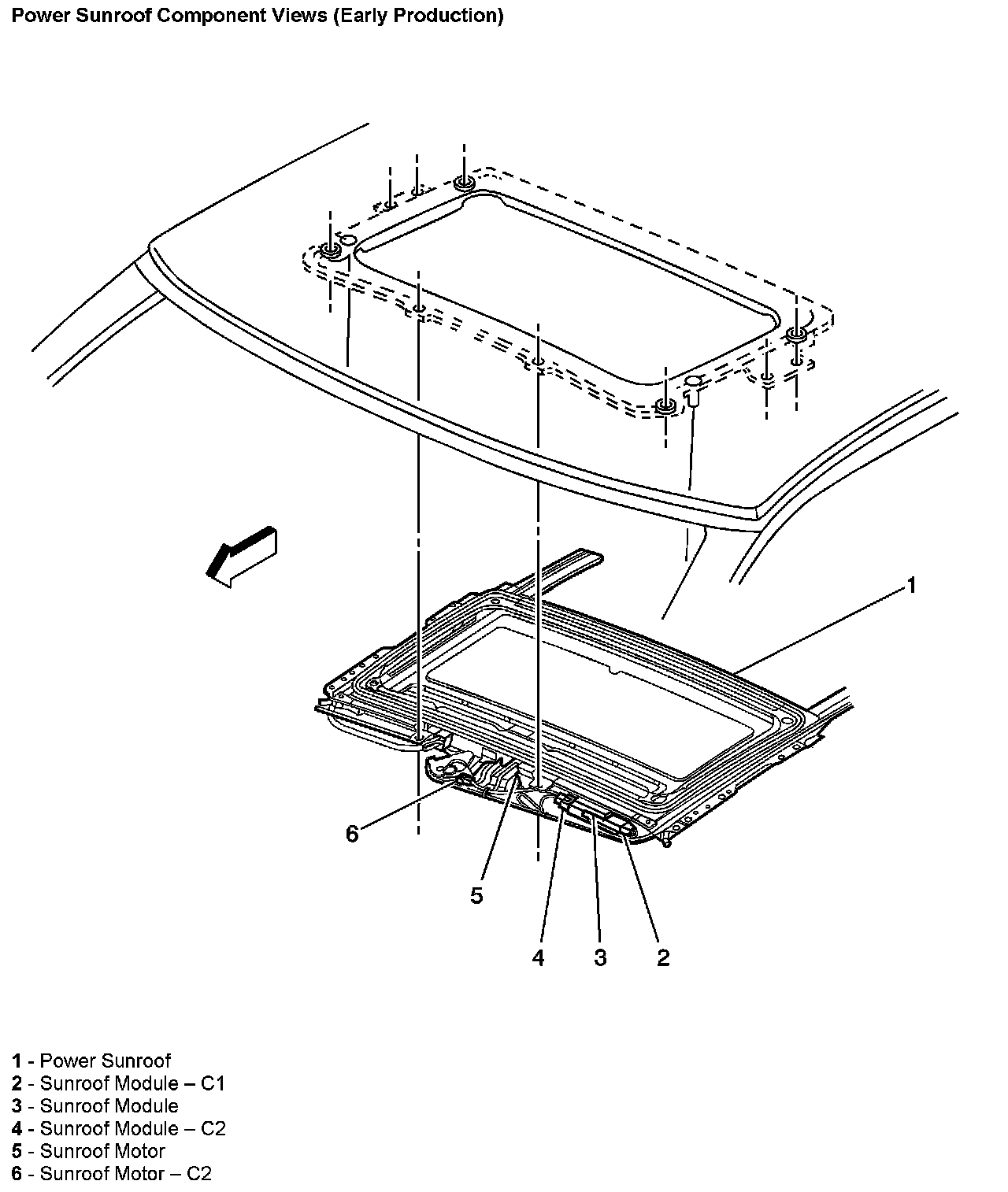 Power Sunroof Component Views (Early Production)

1

6

5

4 3 2

1 - Power Sunroof
2 - Sunroof Module – C1
3 - Sunroof Module
4 - Sunroof Module – C2
5 - Sunroof Motor
6 - Sunroof Motor – C2