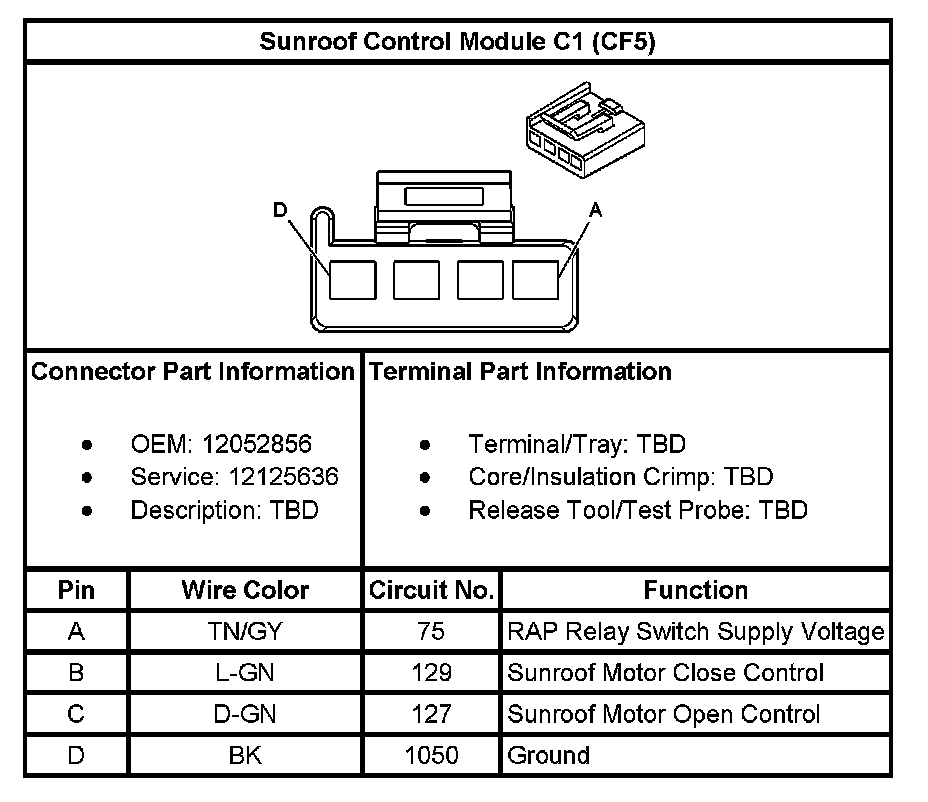 Sunroof Control Module C1 (CF5)

D

A

Connector Part Information

- OEM: 12052856
- Service: 12125636
- Description: TBD

Terminal Part Information

- Terminal/Tray: TBD
- Core/Insulation Crimp: TBD
- Release Tool/Test Probe: TBD

| Pin | Wire Color | Circuit No. | Function |
|---|---|---|---|
| A | TN/GY | 75 | RAP Relay Switch Supply Voltage |
| B | L-GN | 129 | Sunroof Motor Close Control |
| C | D-GN | 127 | Sunroof Motor Open Control |
| D | BK | 1050 | Ground |