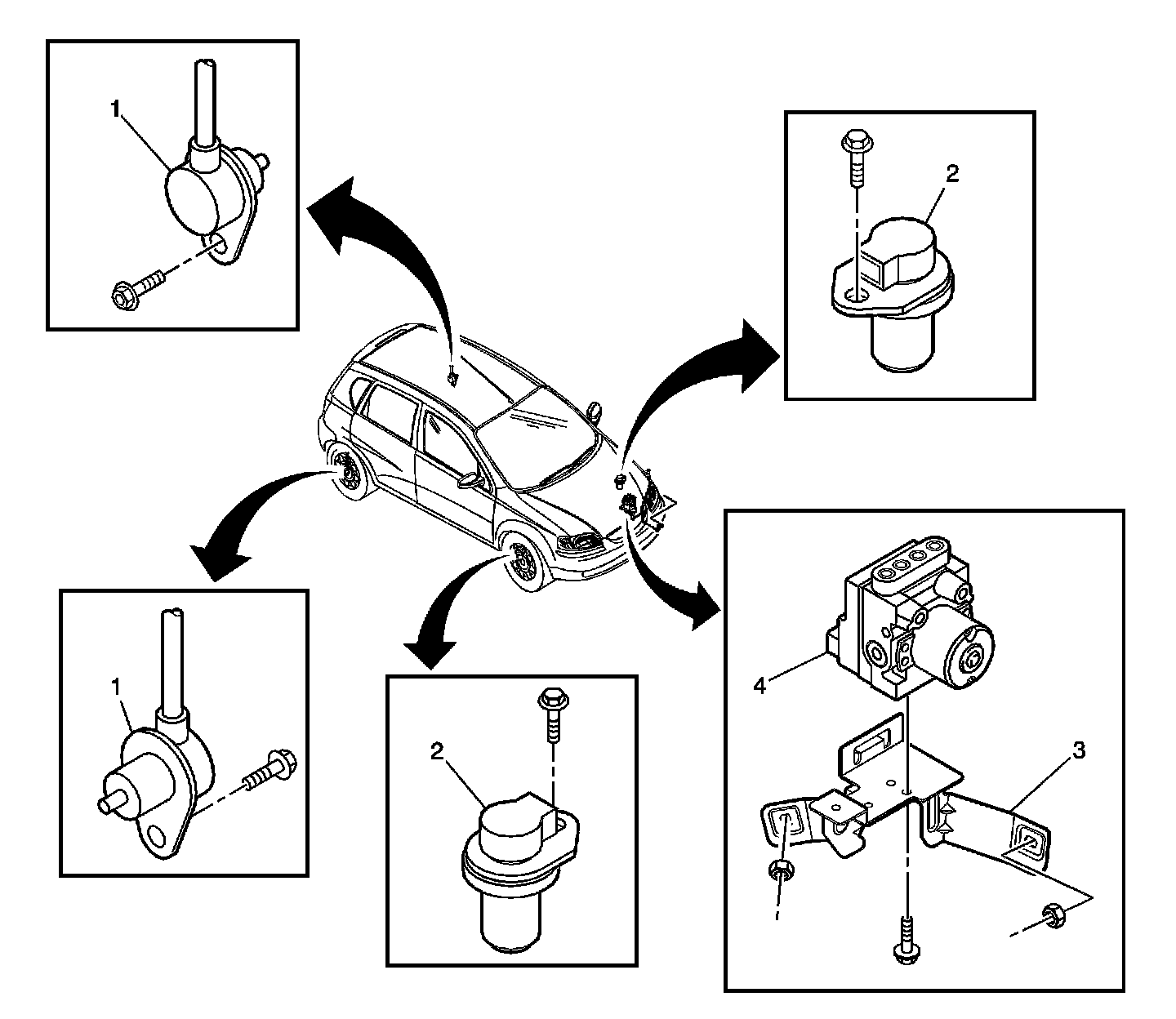 1

2

1

2

4

3