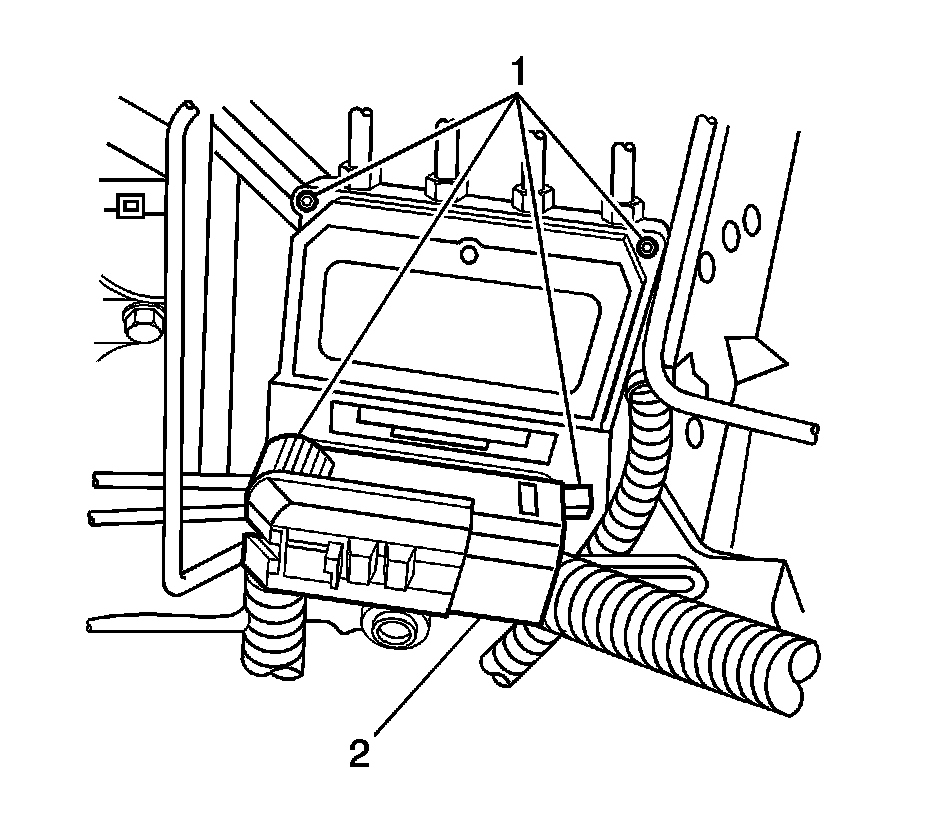 1
2