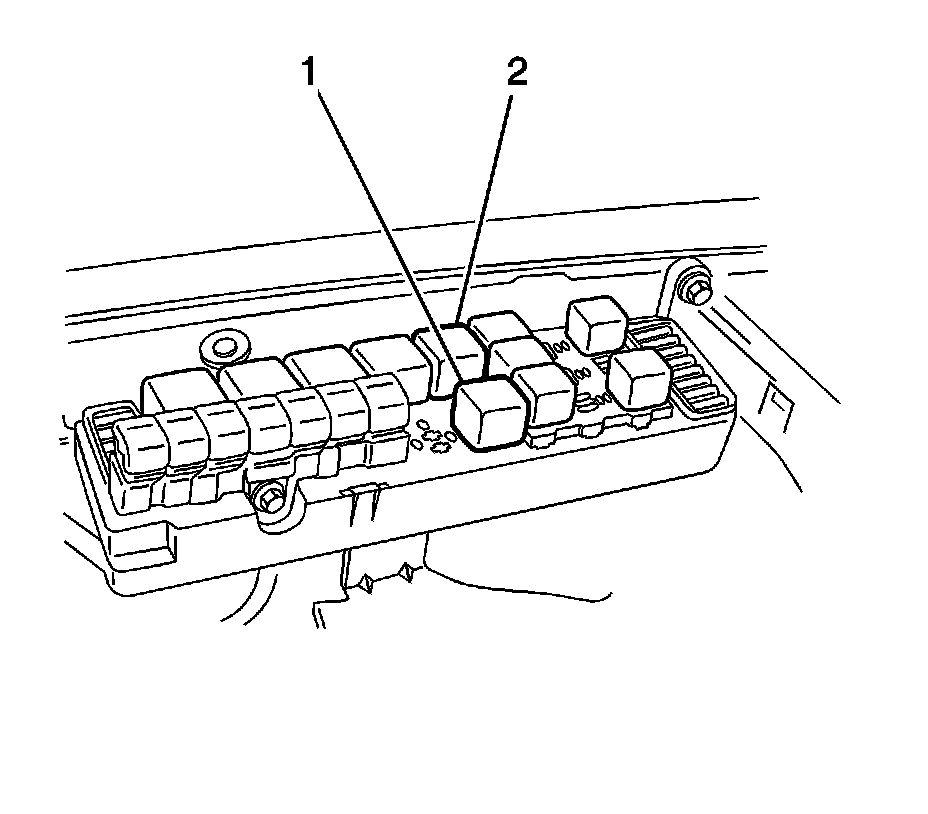 1
2