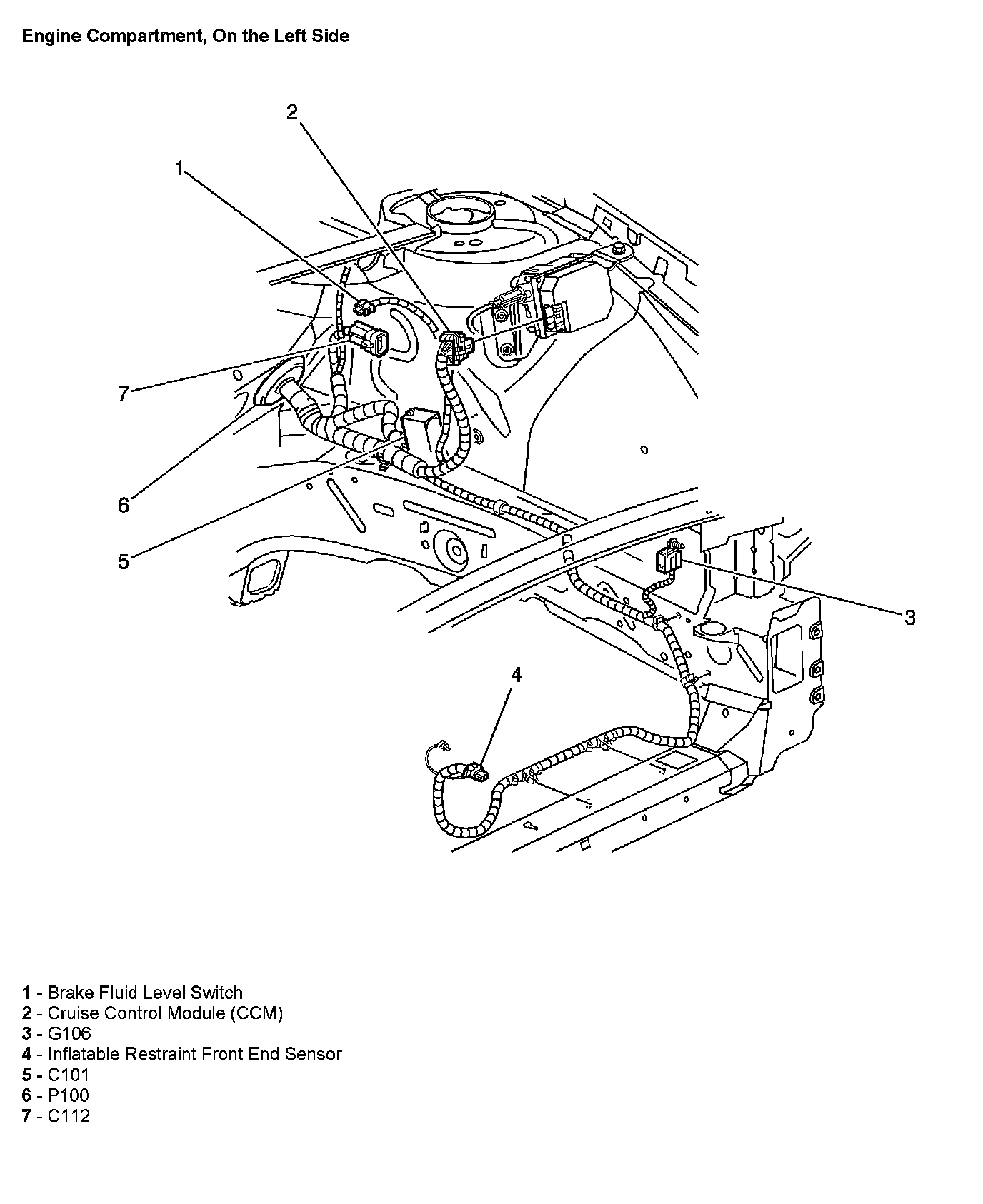 Engine Compartment, On the Left Side

2
1
7
6
5
3
4

1 - Brake Fluid Level Switch
2 - Cruise Control Module (CCM)
3 - G106
4 - Inflatable Restraint Front End Sensor
5 - C101
6 - P100
7 - C112