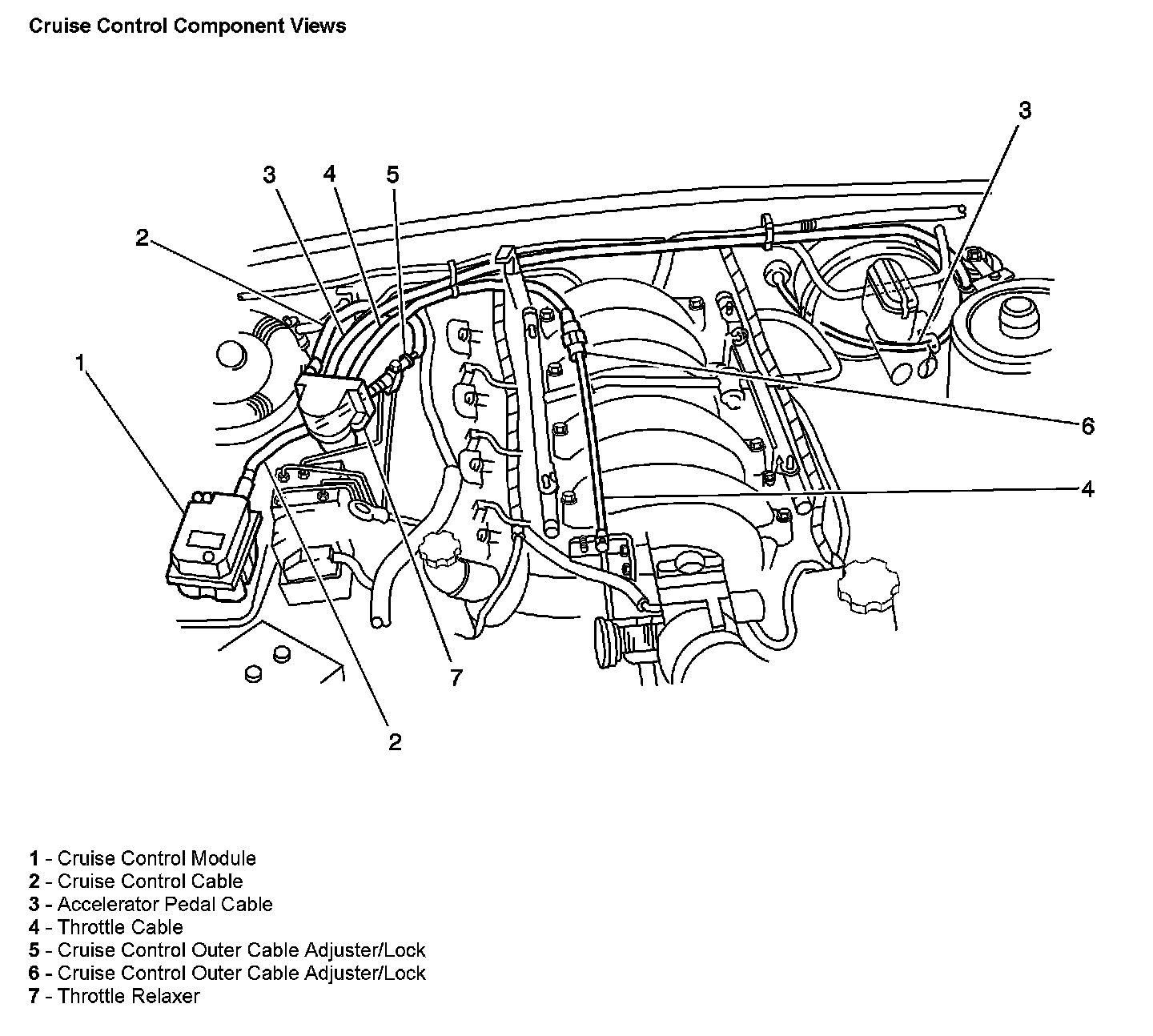 Cruise Control Component Views

3
3 4 5
2
1
6
4
7
2

1 - Cruise Control Module
2 - Cruise Control Cable
3 - Accelerator Pedal Cable
4 - Throttle Cable
5 - Cruise Control Outer Cable Adjuster/Lock
6 - Cruise Control Outer Cable Adjuster/Lock
7 - Throttle Relaxer