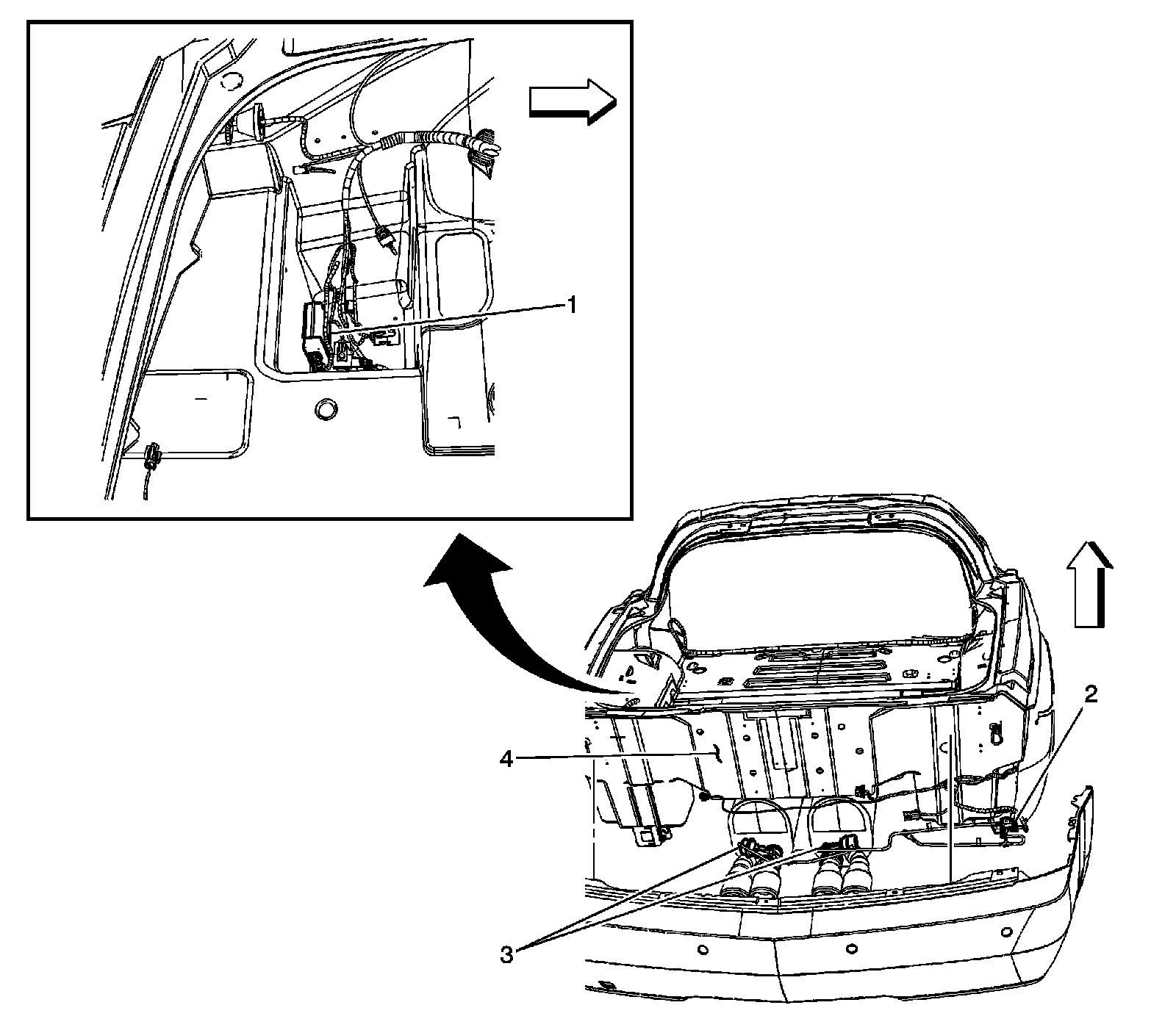 1
2
4
3