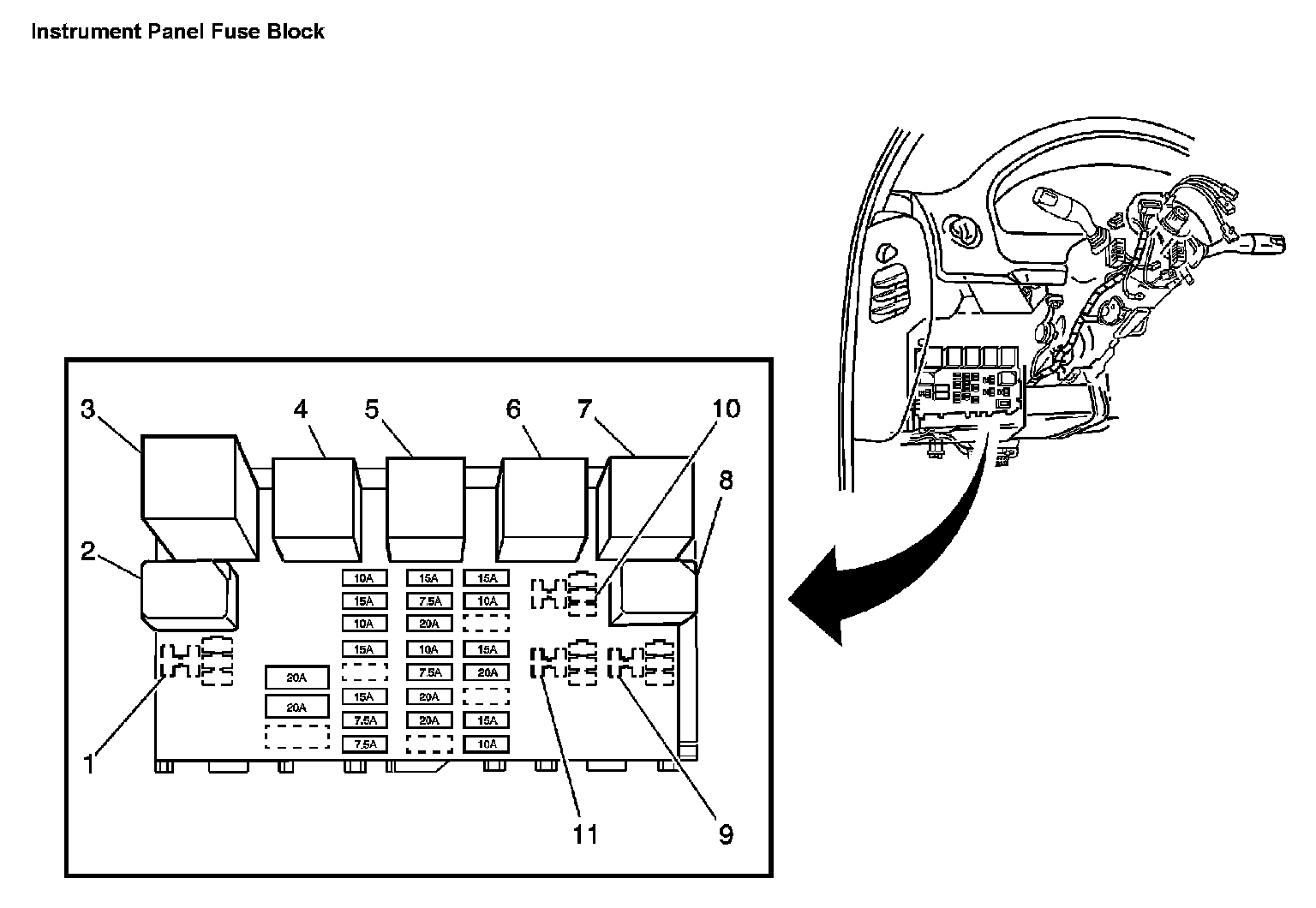 Instrument Panel Fuse Block

3
4
5
6
7
10
8
2

10A
15A
10A
15A
15A
7.5A
7.5A

15A
7.5A
20A
10A
7.5A
20A
20A

15A
10A
15A
20A
15A
10A

20A
20A

1
11
9