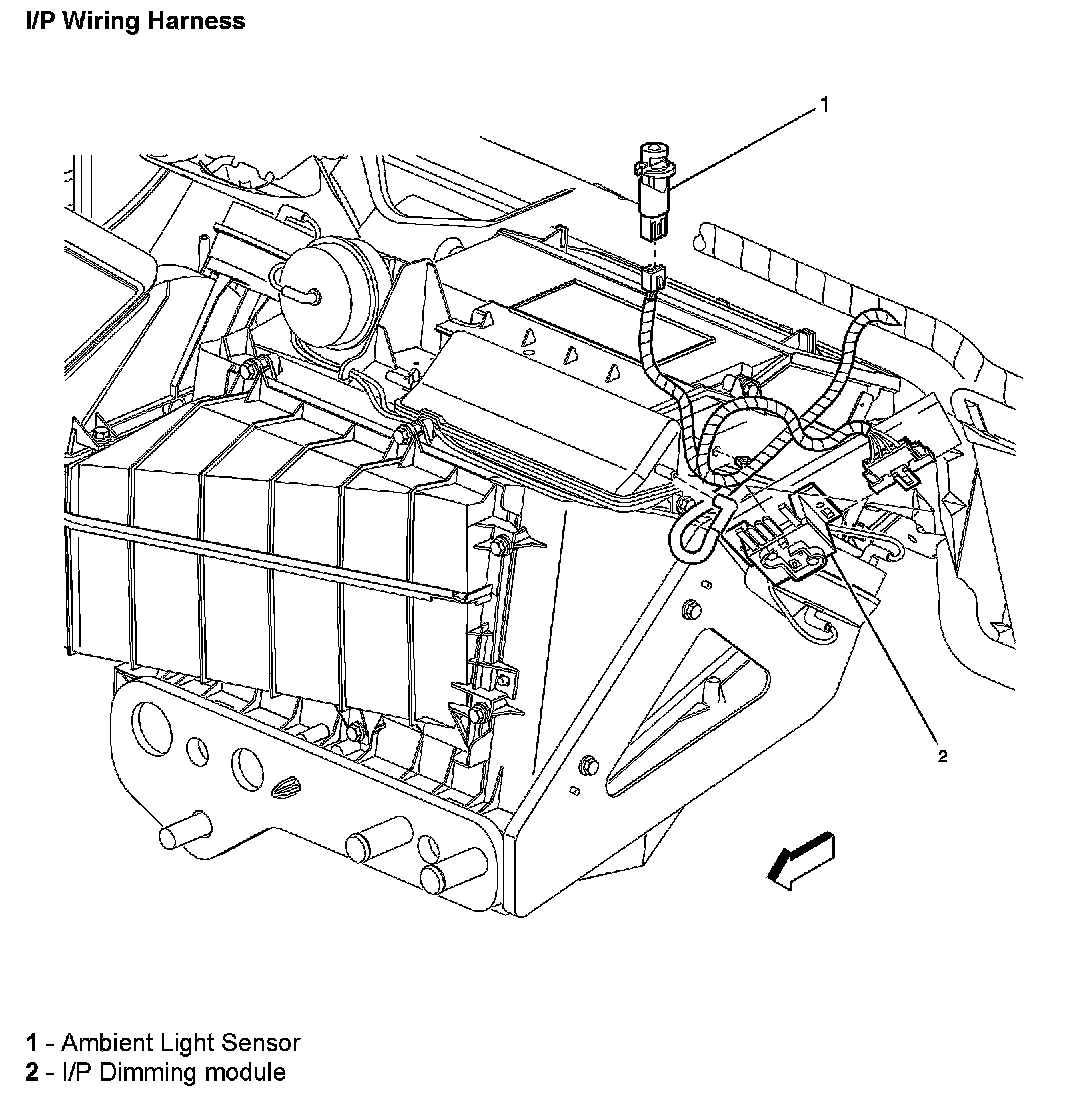 I/P Wiring Harness

1

2

1 - Ambient Light Sensor
2 - I/P Dimming module