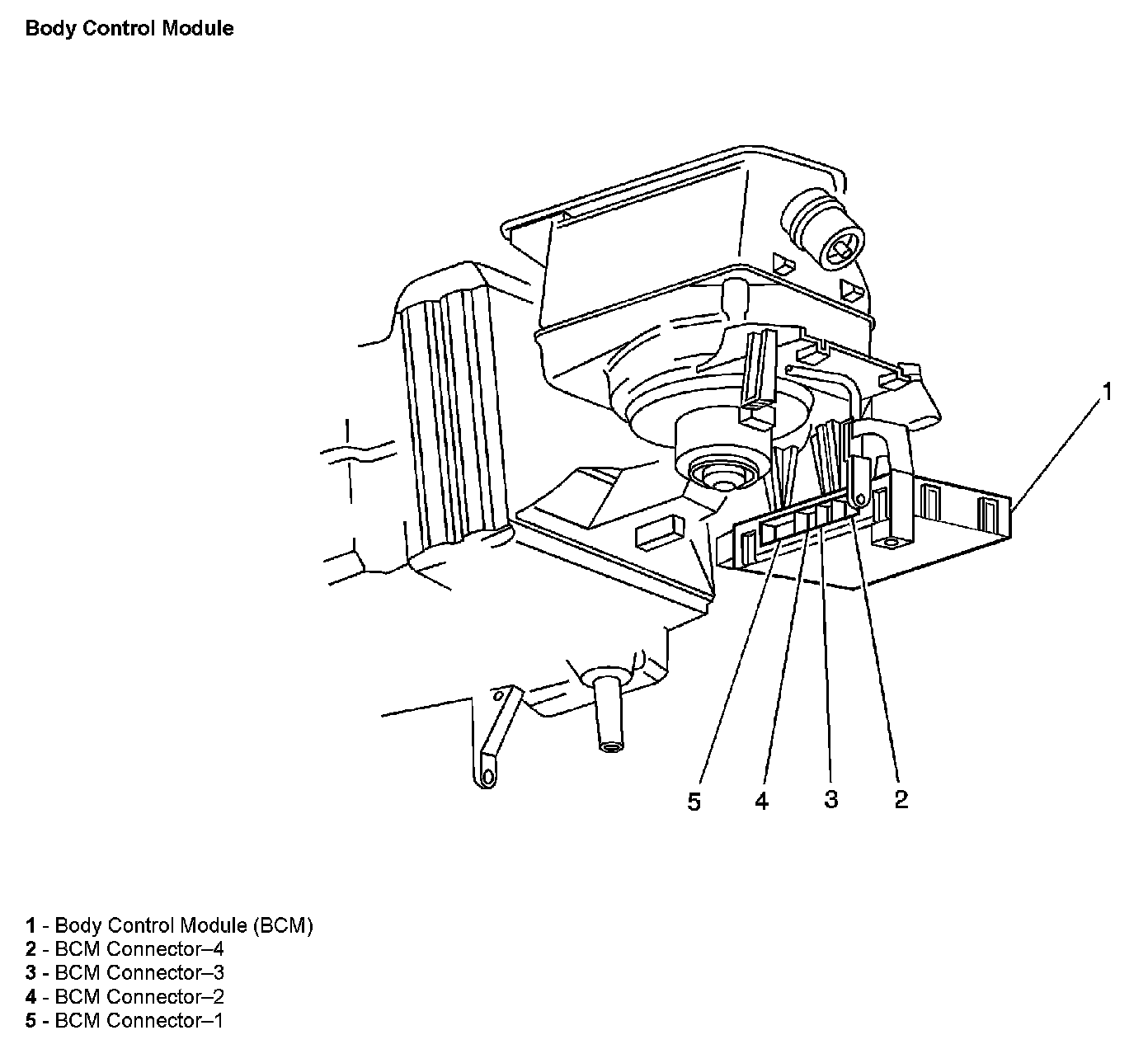 Body Control Module

1

5 4 3 2

1 - Body Control Module (BCM)
2 - BCM Connector–4
3 - BCM Connector–3
4 - BCM Connector–2
5 - BCM Connector–1