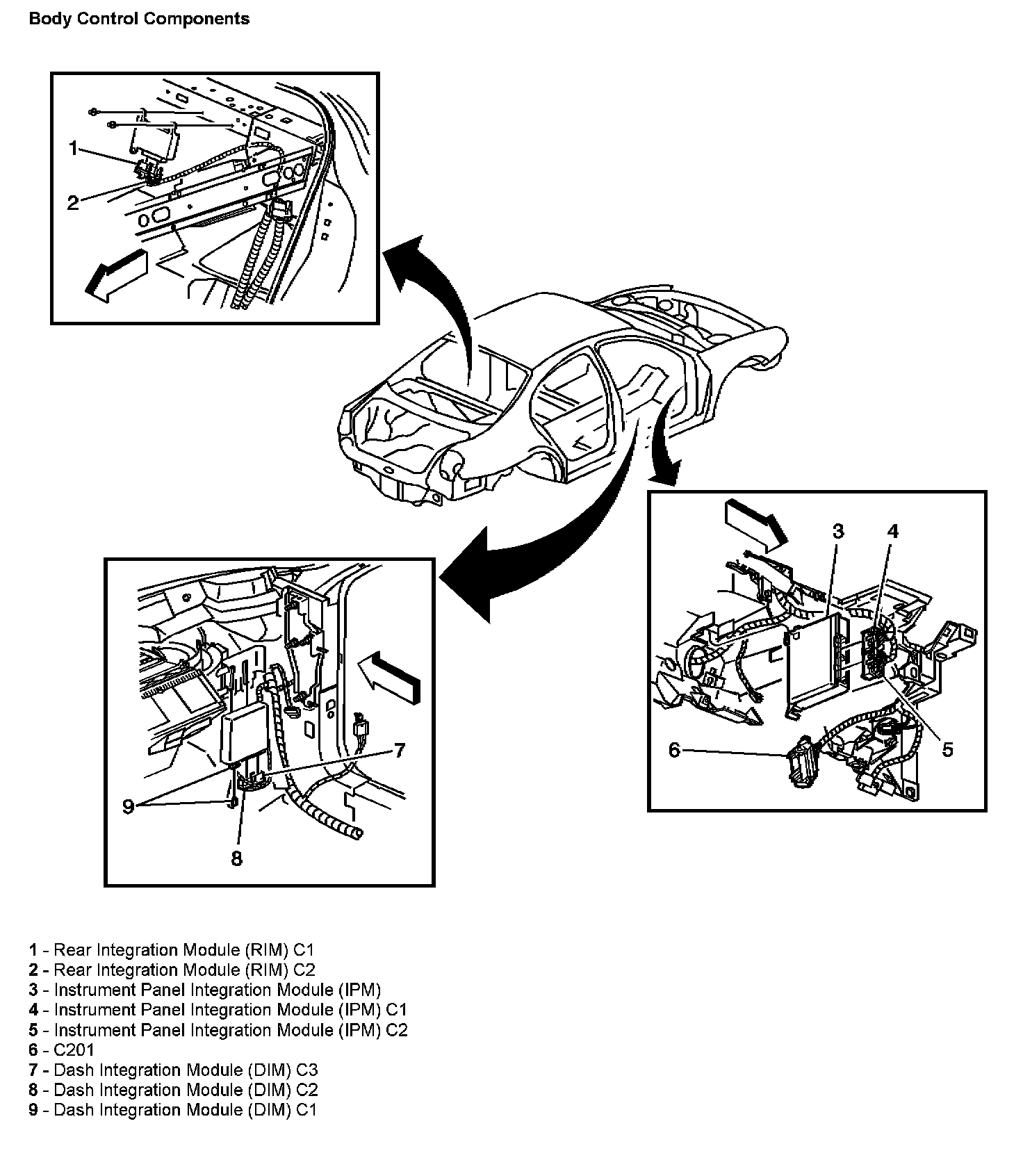 Body Control Components

1
2

3
4
5
6

7
9
8

1 - Rear Integration Module (RIM) C1
2 - Rear Integration Module (RIM) C2
3 - Instrument Panel Integration Module (IPM)
4 - Instrument Panel Integration Module (IPM) C1
5 - Instrument Panel Integration Module (IPM) C2
6 - C201
7 - Dash Integration Module (DIM) C3
8 - Dash Integration Module (DIM) C2
9 - Dash Integration Module (DIM) C1