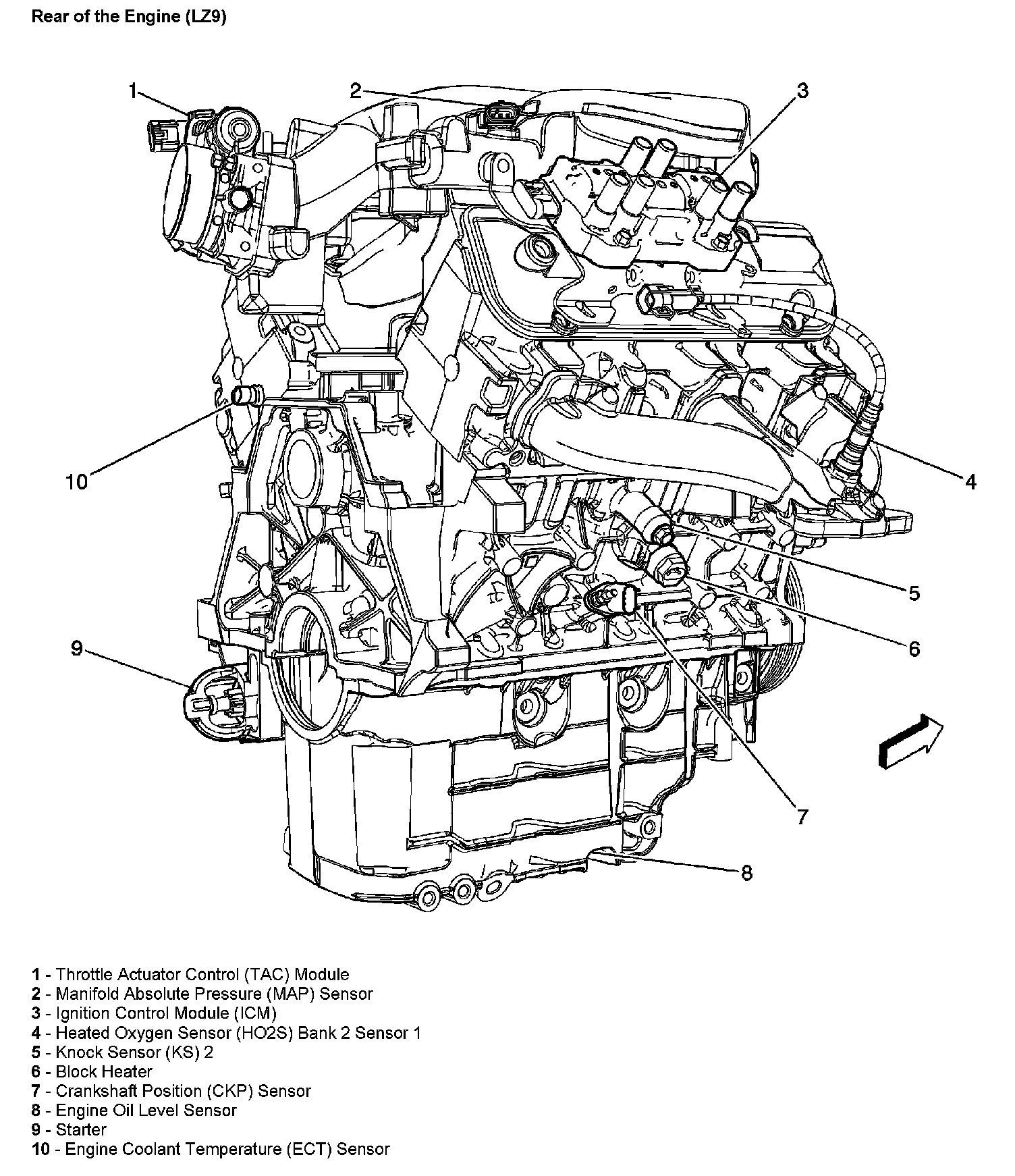 Rear of the Engine (LZ9)

1
2
3
10
4
5
6
9
7
8

1 - Throttle Actuator Control (TAC) Module
2 - Manifold Absolute Pressure (MAP) Sensor
3 - Ignition Control Module (ICM)
4 - Heated Oxygen Sensor (HO2S) Bank 2 Sensor 1
5 - Knock Sensor (KS) 2
6 - Block Heater
7 - Crankshaft Position (CKP) Sensor
8 - Engine Oil Level Sensor
9 - Starter
10 - Engine Coolant Temperature (ECT) Sensor