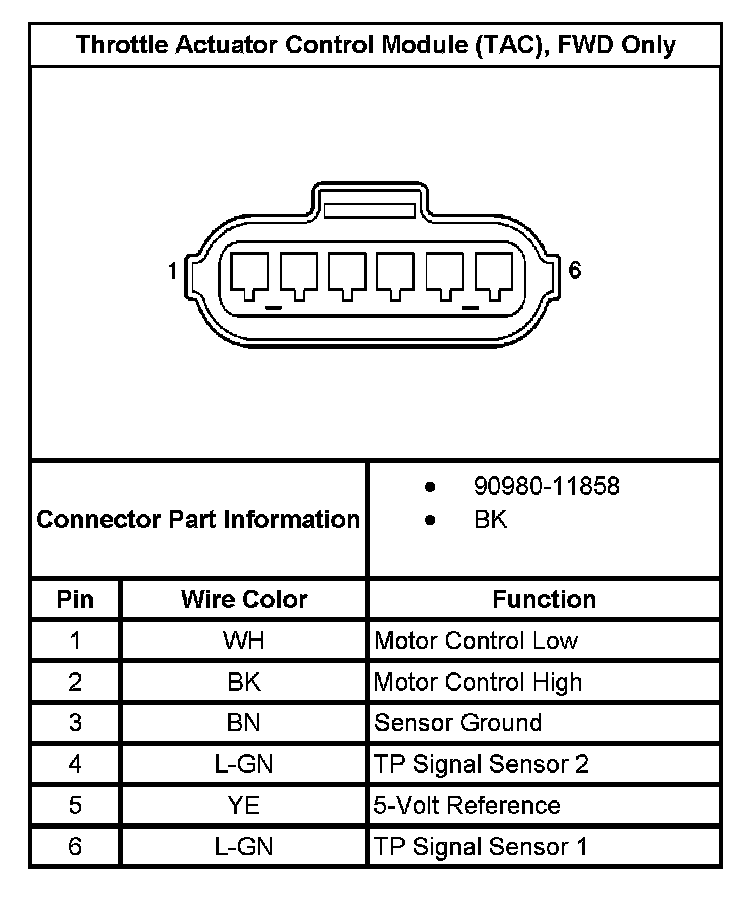 Throttle Actuator Control Module (TAC), FWD Only

1

6

Connector Part Information

- 90980-11858
- BK

| Pin | Wire Color | Function |
|---|---|---|
| 1 | WH | Motor Control Low |
| 2 | BK | Motor Control High |
| 3 | BN | Sensor Ground |
| 4 | L-GN | TP Signal Sensor 2 |
| 5 | YE | 5-Volt Reference |
| 6 | L-GN | TP Signal Sensor 1 |