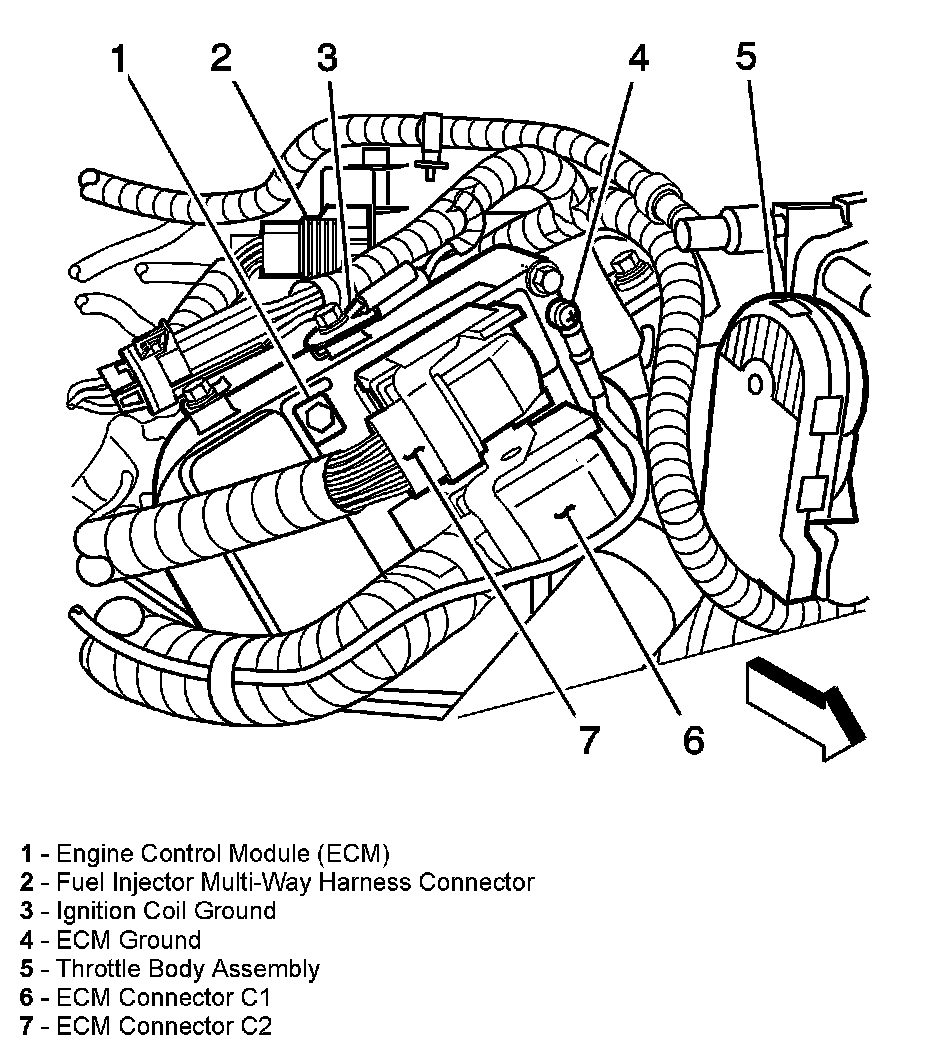 1
2
3
4
5
7
6

1 - Engine Control Module (ECM)
2 - Fuel Injector Multi-Way Harness Connector
3 - Ignition Coil Ground
4 - ECM Ground
5 - Throttle Body Assembly
6 - ECM Connector C1
7 - ECM Connector C2