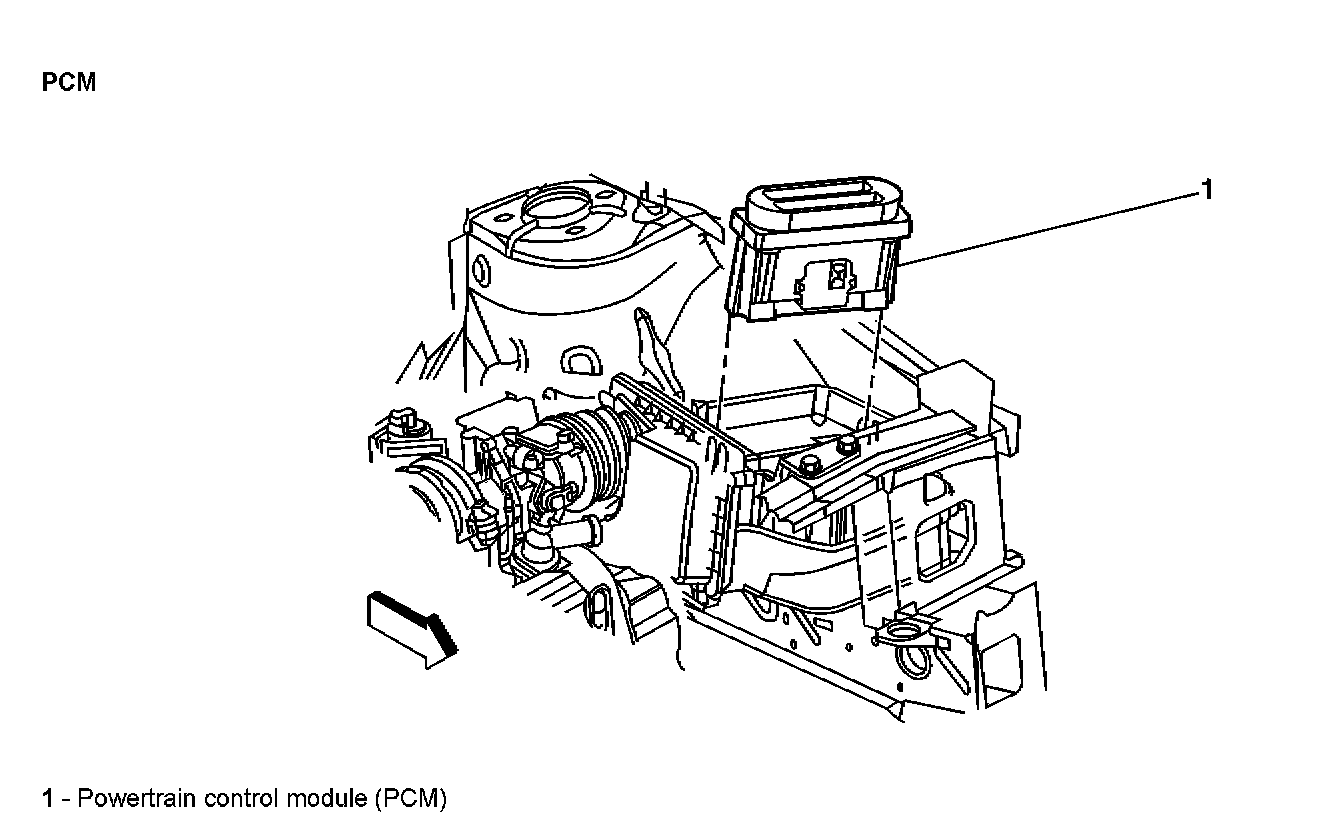 PCM

1

1 - Powertrain control module (PCM)