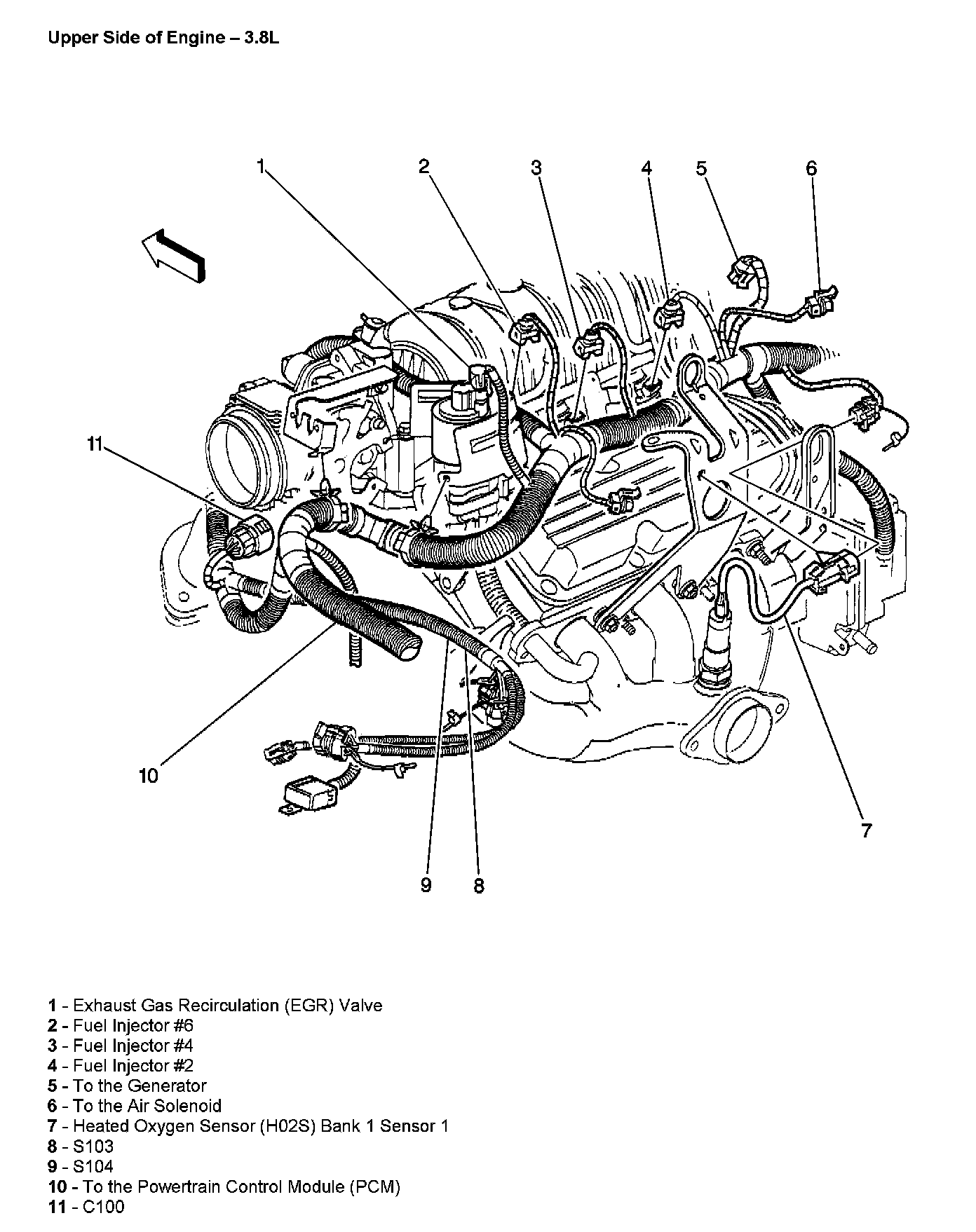 Upper Side of Engine – 3.8L

1
2
3
4
5
6
11
10
9
8
7

1 - Exhaust Gas Recirculation (EGR) Valve
2 - Fuel Injector #6
3 - Fuel Injector #4
4 - Fuel Injector #2
5 - To the Generator
6 - To the Air Solenoid
7 - Heated Oxygen Sensor (H02S) Bank 1 Sensor 1
8 - S103
9 - S104
10 - To the Powertrain Control Module (PCM)
11 - C100