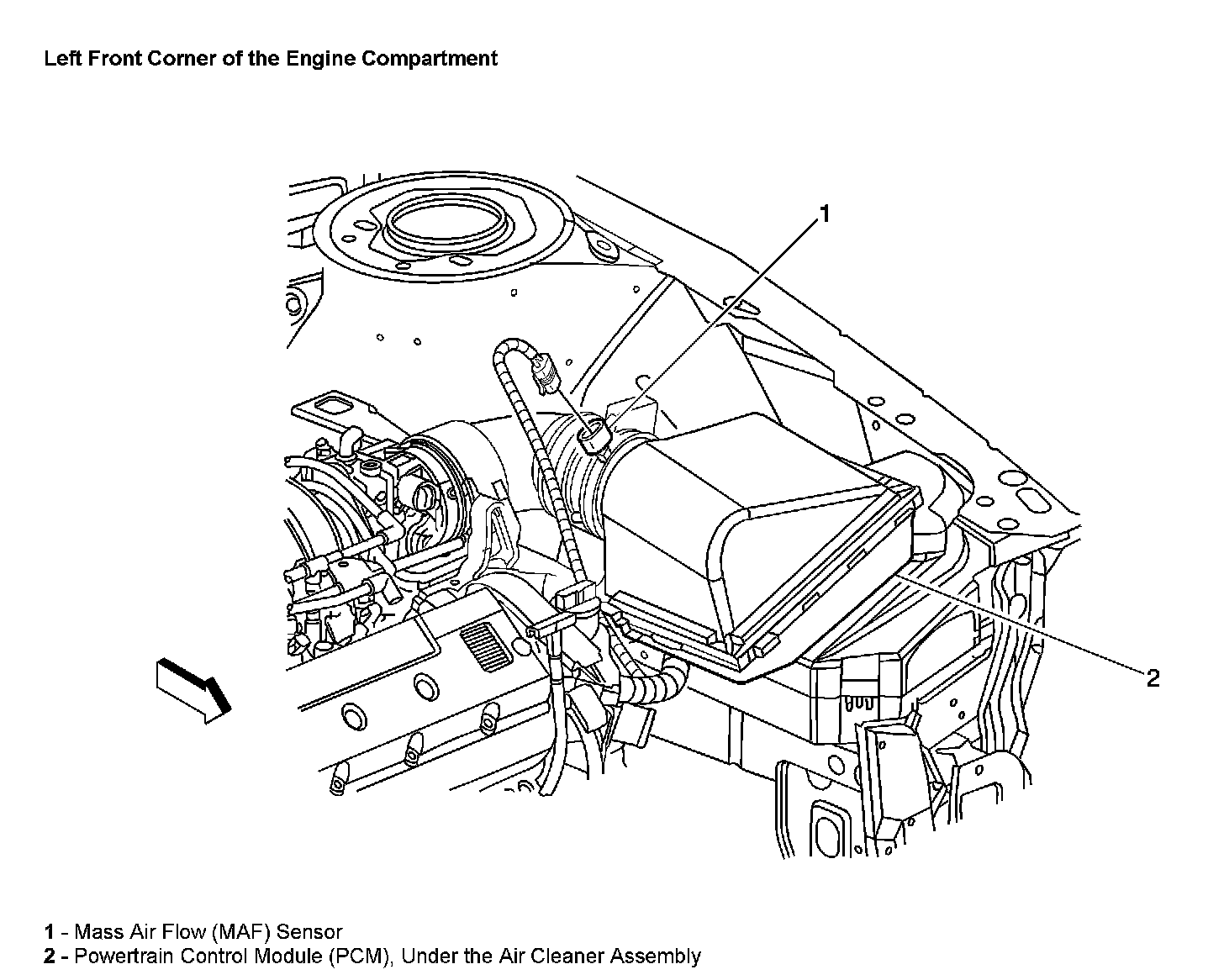 Left Front Corner of the Engine Compartment

1

2

1 - Mass Air Flow (MAF) Sensor
2 - Powertrain Control Module (PCM), Under the Air Cleaner Assembly