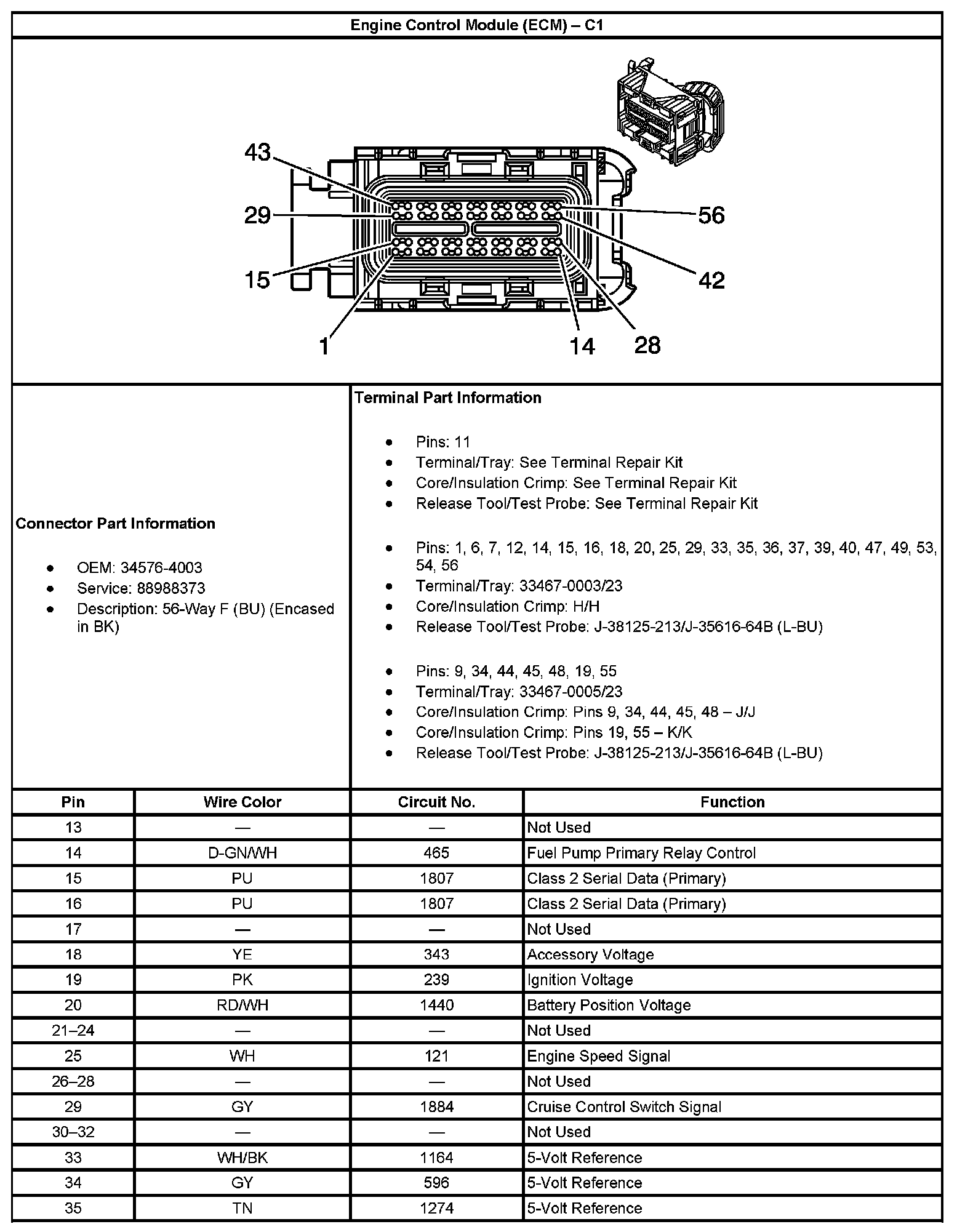 Engine Control Module (ECM) – C1

43
29
15
1
56
42
14
28

Connector Part Information

- OEM: 34576-4003
- Service: 88988373
- Description: 56-Way F (BU) (Encased in BK)

Terminal Part Information

- Pins: 11
- Terminal/Tray: See Terminal Repair Kit
- Core/Insulation Crimp: See Terminal Repair Kit
- Release Tool/Test Probe: See Terminal Repair Kit

- Pins: 1, 6, 7, 12, 14, 15, 16, 18, 20, 25, 29, 33, 35, 36, 37, 39, 40, 47, 49, 53, 54, 56
- Terminal/Tray: 33467-0003/23
- Core/Insulation Crimp: H/H
- Release Tool/Test Probe: J-38125-213/J-35616-64B (L-BU)

- Pins: 9, 34, 44, 45, 48, 19, 55
- Terminal/Tray: 33467-0005/23
- Core/Insulation Crimp: Pins 9, 34, 44, 45, 48 – J/J
- Core/Insulation Crimp: Pins 19, 55 – K/K
- Release Tool/Test Probe: J-38125-213/J-35616-64B (L-BU)

| Pin | Wire Color | Circuit No. | Function |
|---|---|---|---|
| 13 | — | — | Not Used |
| 14 | D-GN/WH | 465 | Fuel Pump Primary Relay Control |
| 15 | PU | 1807 | Class 2 Serial Data (Primary) |
| 16 | PU | 1807 | Class 2 Serial Data (Primary) |
| 17 | — | — | Not Used |
| 18 | YE | 343 | Accessory Voltage |
| 19 | PK | 239 | Ignition Voltage |
| 20 | RD/WH | 1440 | Battery Position Voltage |
| 21–24 | — | — | Not Used |
| 25 | WH | 121 | Engine Speed Signal |
| 26–28 | — | — | Not Used |
| 29 | GY | 1884 | Cruise Control Switch Signal |
| 30–32 | — | — | Not Used |
| 33 | WH/BK | 1164 | 5-Volt Reference |
| 34 | GY | 596 | 5-Volt Reference |
| 35 | TN | 1274 | 5-Volt Reference |