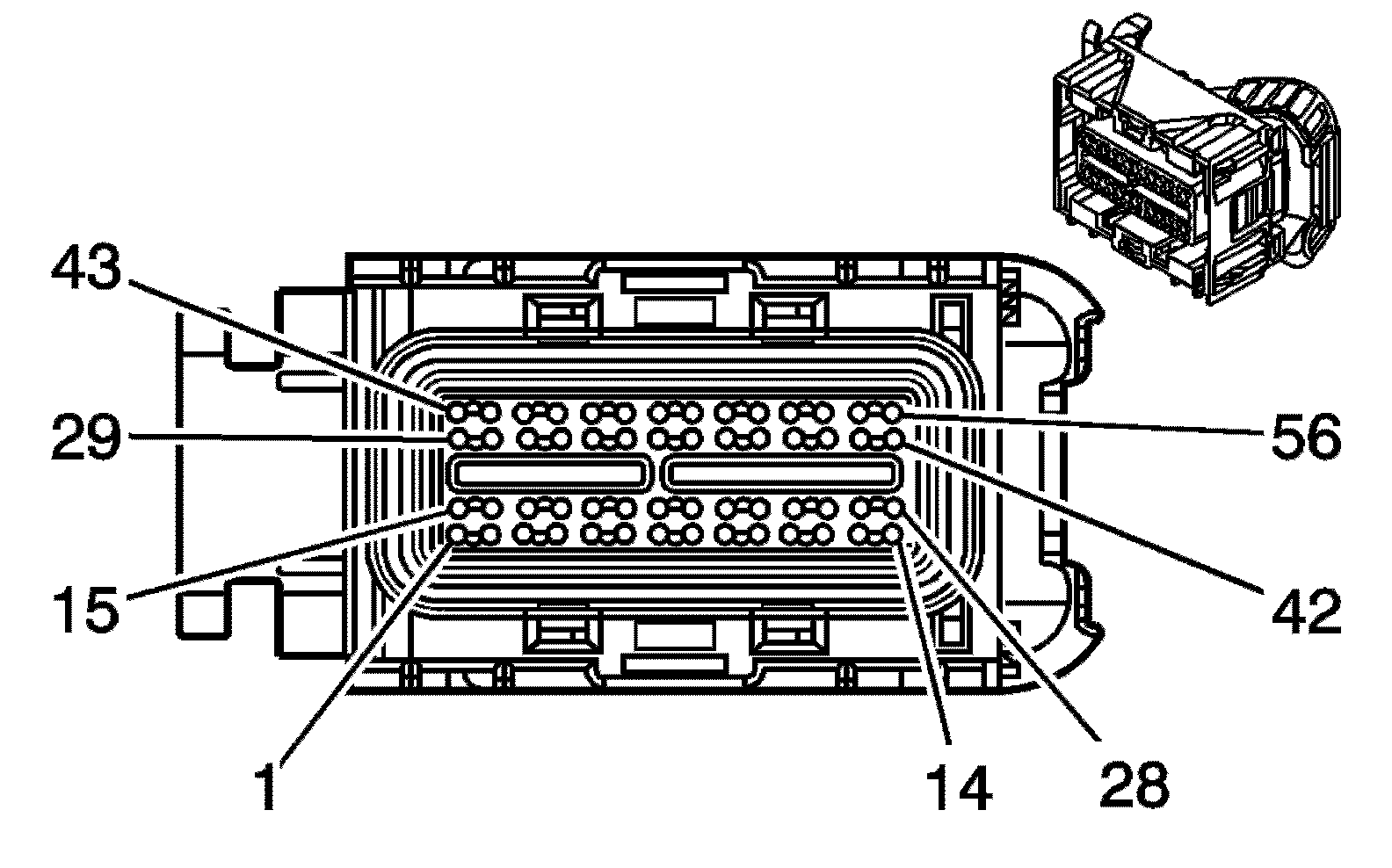 43
29
15
1
56
42
14
28