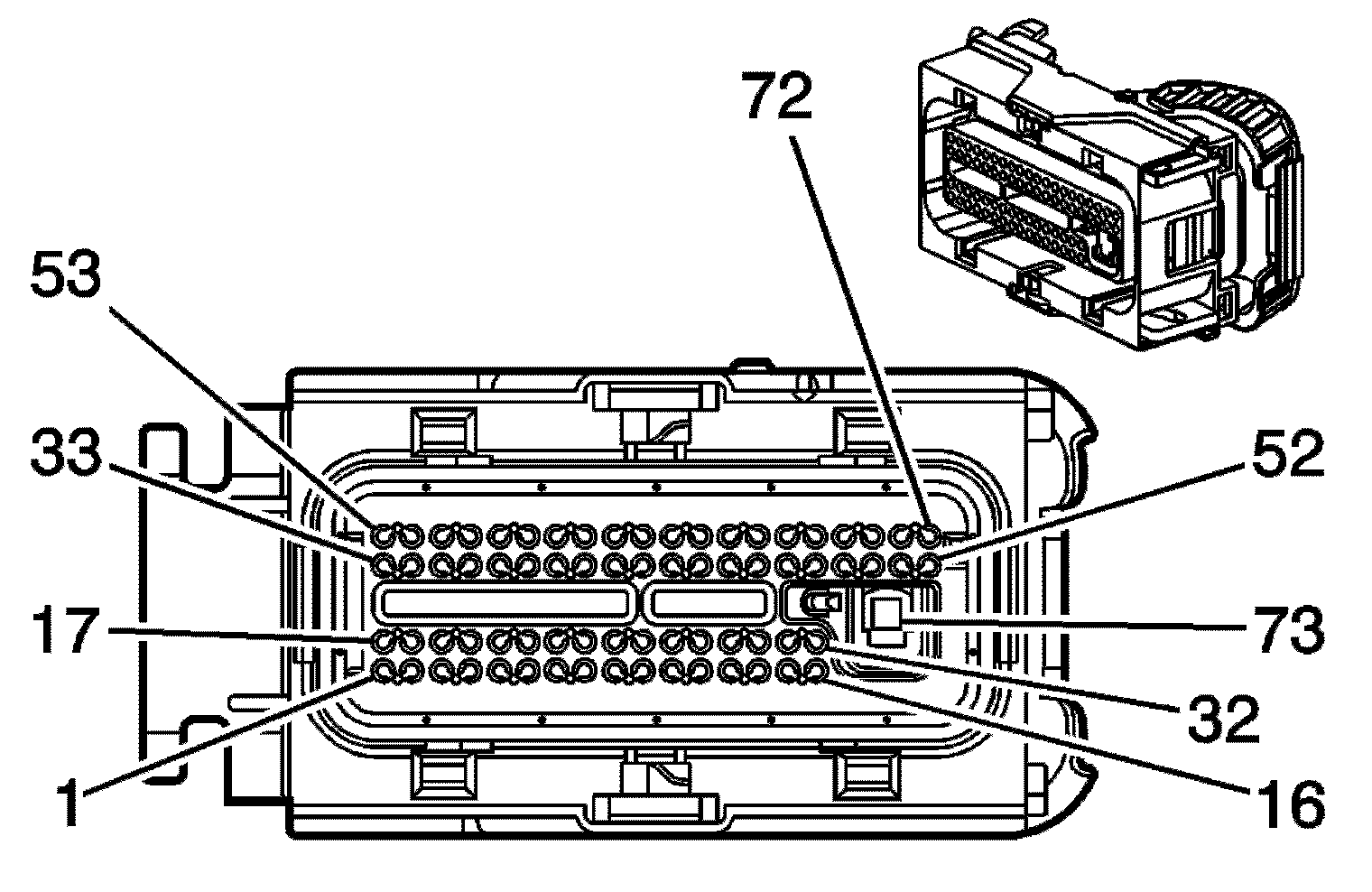 72
53
33
52
17
73
32
1
16