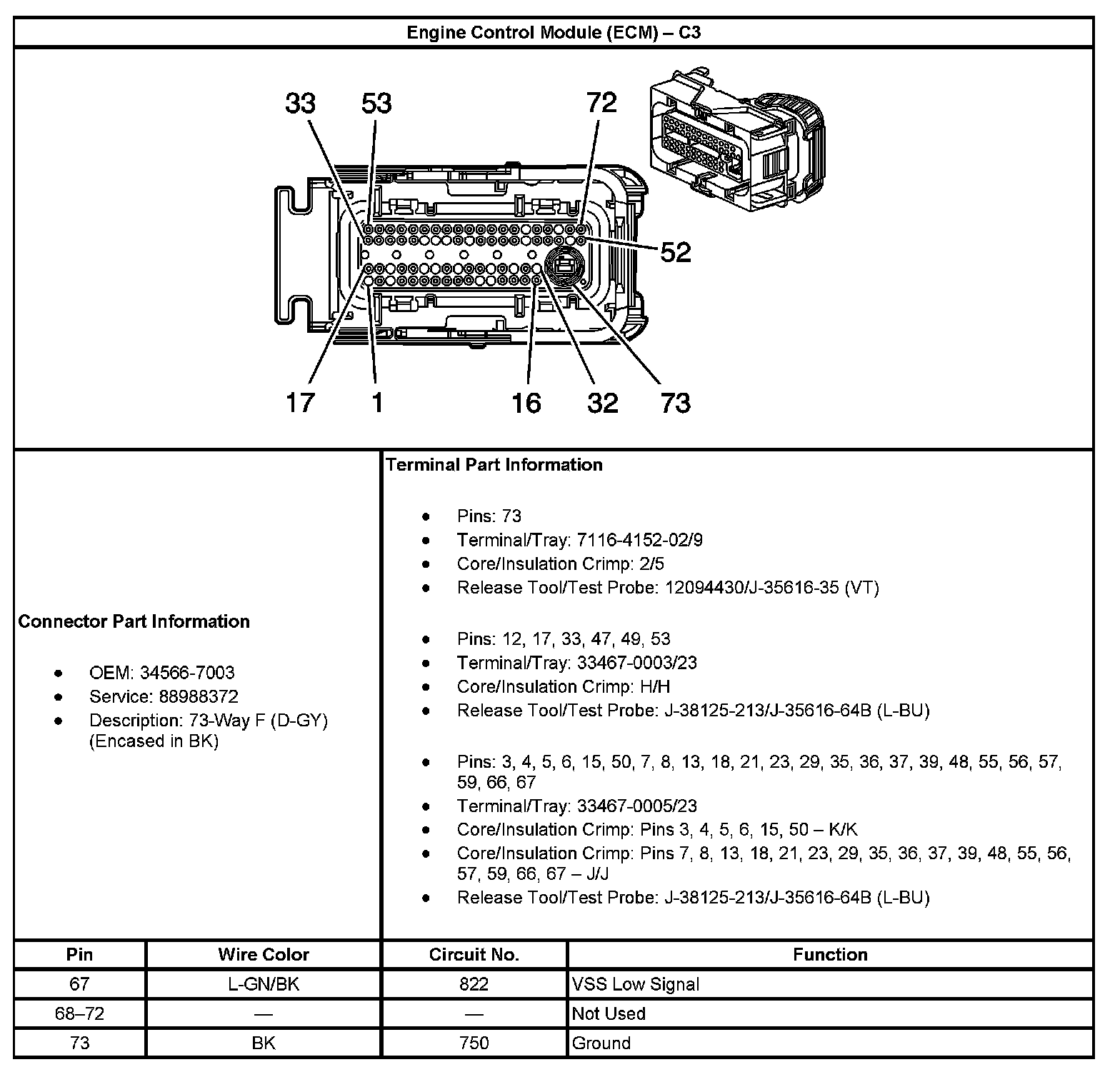 Engine Control Module (ECM) – C3

33 53 72
52
17 1 16 32 73

Connector Part Information

- OEM: 34566-7003
- Service: 88988372
- Description: 73-Way F (D-GY) (Encased in BK)

Terminal Part Information

- Pins: 73
- Terminal/Tray: 7116-4152-02/9
- Core/Insulation Crimp: 2/5
- Release Tool/Test Probe: 12094430/J-35616-35 (VT)

- Pins: 12, 17, 33, 47, 49, 53
- Terminal/Tray: 33467-0003/23
- Core/Insulation Crimp: H/H
- Release Tool/Test Probe: J-38125-213/J-35616-64B (L-BU)

- Pins: 3, 4, 5, 6, 15, 50, 7, 8, 13, 18, 21, 23, 29, 35, 36, 37, 39, 48, 55, 56, 57, 59, 66, 67
- Terminal/Tray: 33467-0005/23
- Core/Insulation Crimp: Pins 3, 4, 5, 6, 15, 50 – K/K
- Core/Insulation Crimp: Pins 7, 8, 13, 18, 21, 23, 29, 35, 36, 37, 39, 48, 55, 56, 57, 59, 66, 67 – J/J
- Release Tool/Test Probe: J-38125-213/J-35616-64B (L-BU)

| Pin | Wire Color | Circuit No. | Function |
|---|---|---|---|
| 67 | L-GN/BK | 822 | VSS Low Signal |
| 68–72 | — | — | Not Used |
| 73 | BK | 750 | Ground |