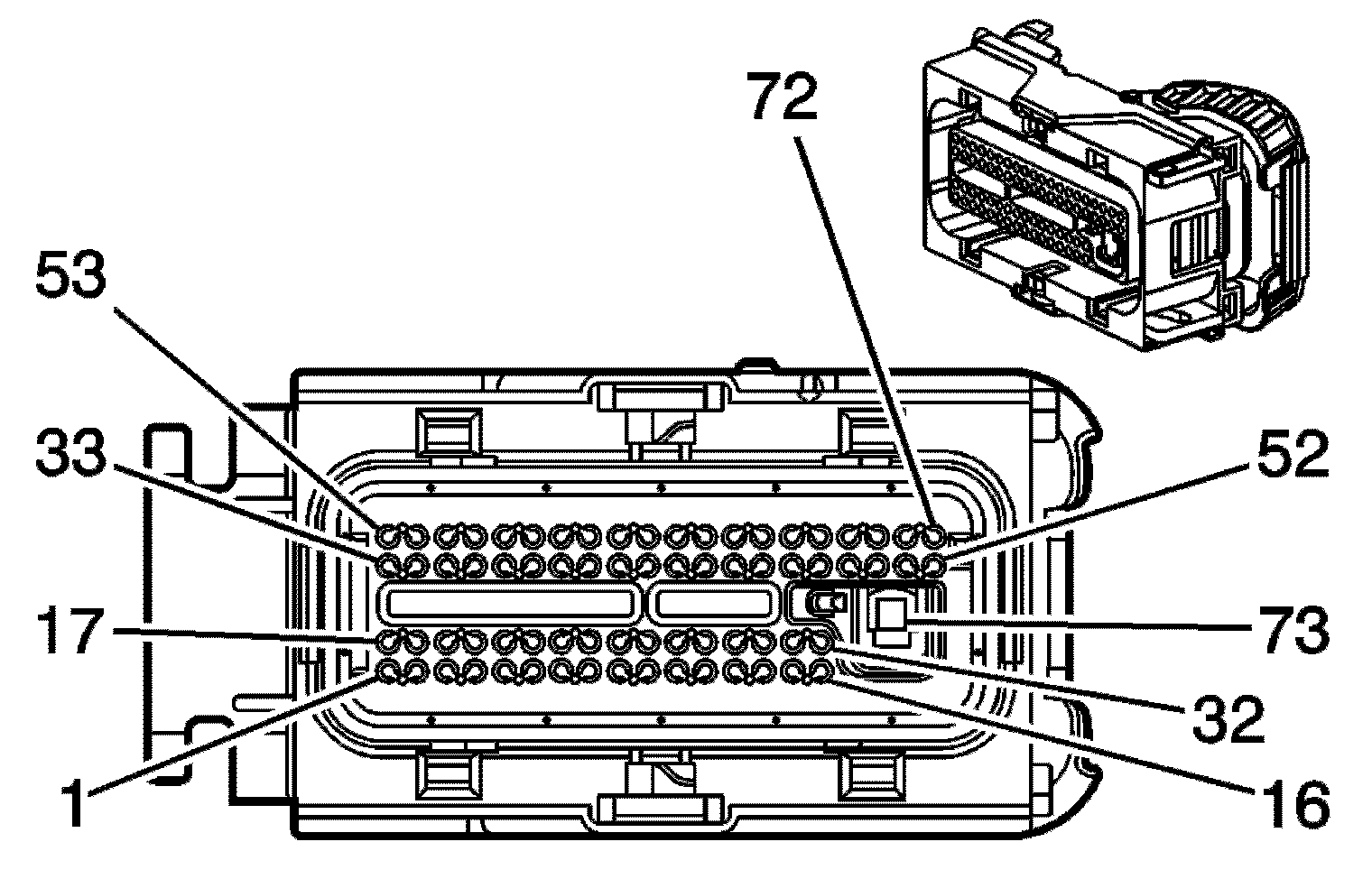 72
53
33
52
17
73
32
1
16