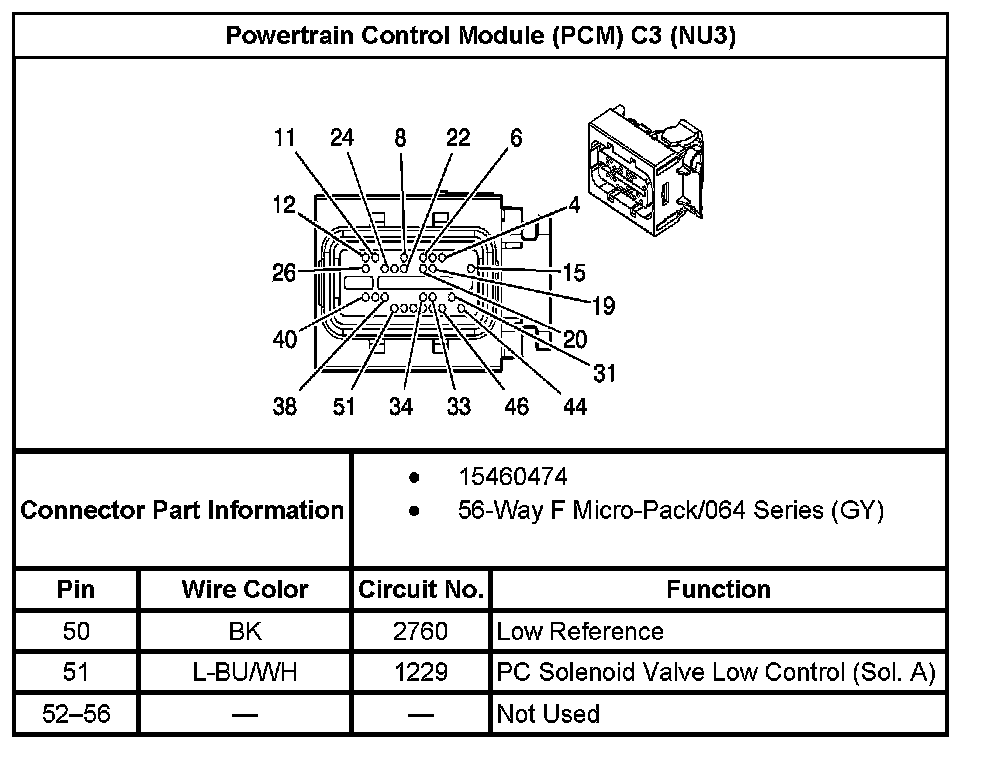 Powertrain Control Module (PCM) C3 (NU3)

11 24 8 22 6
12 4
26 15
19
40 20
31
38 51 34 33 46 44

Connector Part Information
• 15460474
• 56-Way F Micro-Pack/064 Series (GY)

| Pin | Wire Color | Circuit No. | Function |
|---|---|---|---|
| 50 | BK | 2760 | Low Reference |
| 51 | L-BU/WH | 1229 | PC Solenoid Valve Low Control (Sol. A) |
| 52–56 | — | — | Not Used |