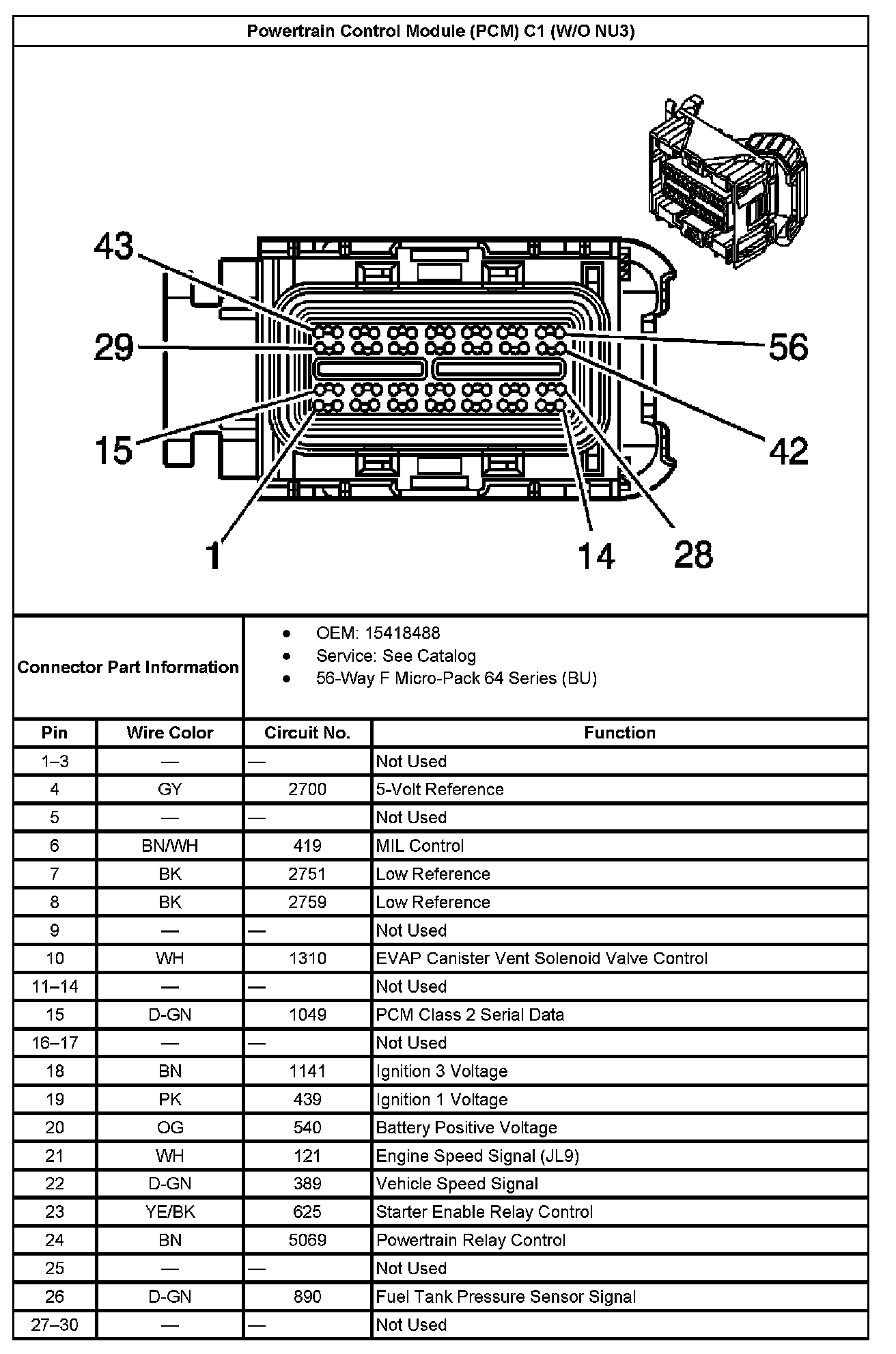 Powertrain Control Module (PCM) C1 (W/O NU3)

43

29

15

1

56

42

14

28

Connector Part Information

- OEM: 15418488
- Service: See Catalog
- 56-Way F Micro-Pack 64 Series (BU)

| Pin | Wire Color | Circuit No. | Function |
|---|---|---|---|
| 1–3 | — | — | Not Used |
| 4 | GY | 2700 | 5-Volt Reference |
| 5 | — | — | Not Used |
| 6 | BN/WH | 419 | MIL Control |
| 7 | BK | 2751 | Low Reference |
| 8 | BK | 2759 | Low Reference |
| 9 | — | — | Not Used |
| 10 | WH | 1310 | EVAP Canister Vent Solenoid Valve Control |
| 11–14 | — | — | Not Used |
| 15 | D-GN | 1049 | PCM Class 2 Serial Data |
| 16–17 | — | — | Not Used |
| 18 | BN | 1141 | Ignition 3 Voltage |
| 19 | PK | 439 | Ignition 1 Voltage |
| 20 | OG | 540 | Battery Positive Voltage |
| 21 | WH | 121 | Engine Speed Signal (JL9) |
| 22 | D-GN | 389 | Vehicle Speed Signal |
| 23 | YE/BK | 625 | Starter Enable Relay Control |
| 24 | BN | 5069 | Powertrain Relay Control |
| 25 | — | — | Not Used |
| 26 | D-GN | 890 | Fuel Tank Pressure Sensor Signal |
| 27–30 | — | — | Not Used |