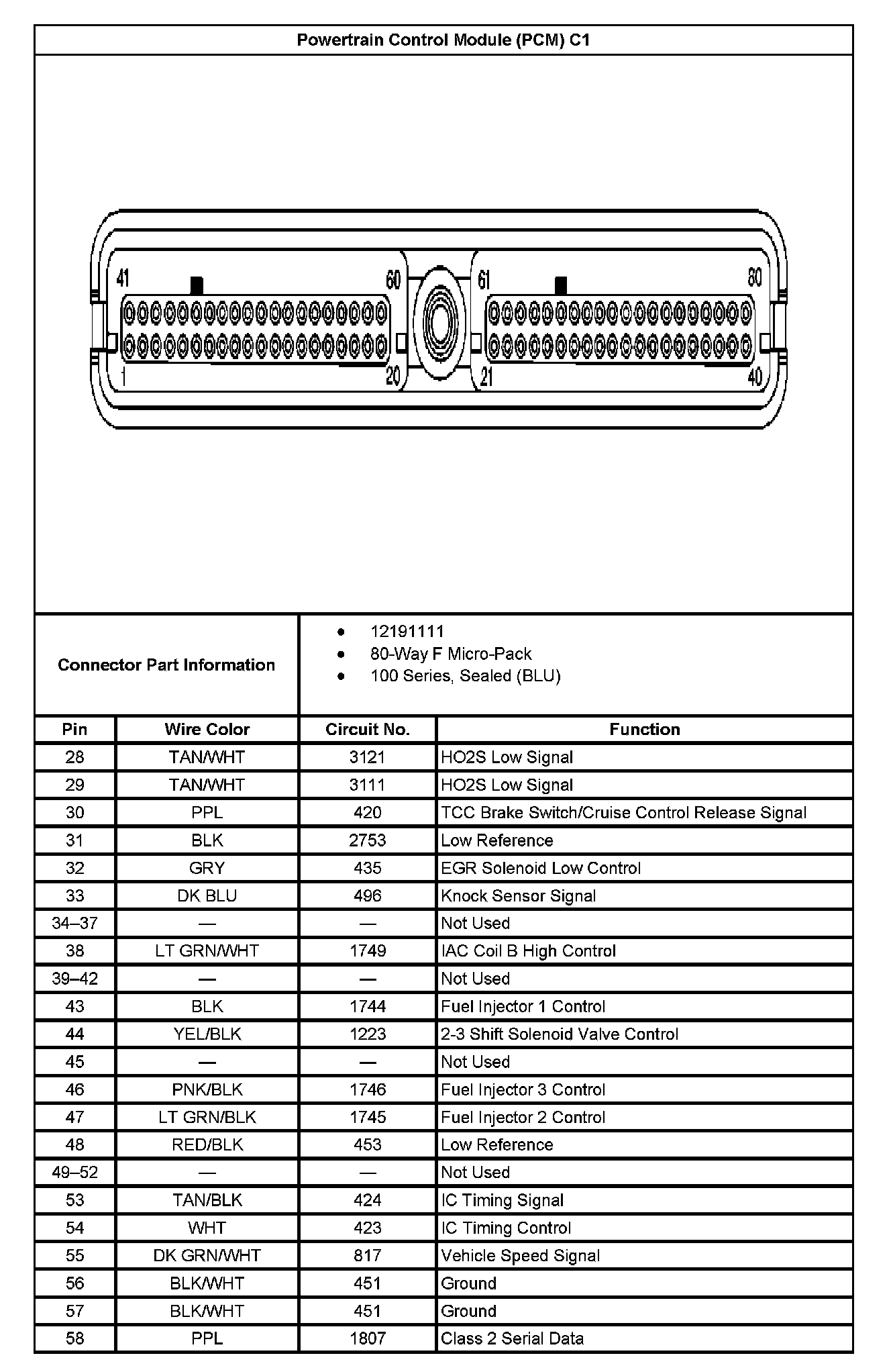 Powertrain Control Module (PCM) C1

41
60
61
80
1
20
21
40

Connector Part Information

- 12191111
- 80-Way F Micro-Pack
- 100 Series, Sealed (BLU)

| Pin | Wire Color | Circuit No. | Function |
|---|---|---|---|
| 28 | TAN/WHT | 3121 | HO2S Low Signal |
| 29 | TAN/WHT | 3111 | HO2S Low Signal |
| 30 | PPL | 420 | TCC Brake Switch/Cruise Control Release Signal |
| 31 | BLK | 2753 | Low Reference |
| 32 | GRY | 435 | EGR Solenoid Low Control |
| 33 | DK BLU | 496 | Knock Sensor Signal |
| 34–37 | — | — | Not Used |
| 38 | LT GRN/WHT | 1749 | IAC Coil B High Control |
| 39–42 | — | — | Not Used |
| 43 | BLK | 1744 | Fuel Injector 1 Control |
| 44 | YEL/BLK | 1223 | 2-3 Shift Solenoid Valve Control |
| 45 | — | — | Not Used |
| 46 | PNK/BLK | 1746 | Fuel Injector 3 Control |
| 47 | LT GRN/BLK | 1745 | Fuel Injector 2 Control |
| 48 | RED/BLK | 453 | Low Reference |
| 49–52 | — | — | Not Used |
| 53 | TAN/BLK | 424 | IC Timing Signal |
| 54 | WHT | 423 | IC Timing Control |
| 55 | DK GRN/WHT | 817 | Vehicle Speed Signal |
| 56 | BLK/WHT | 451 | Ground |
| 57 | BLK/WHT | 451 | Ground |
| 58 | PPL | 1807 | Class 2 Serial Data |