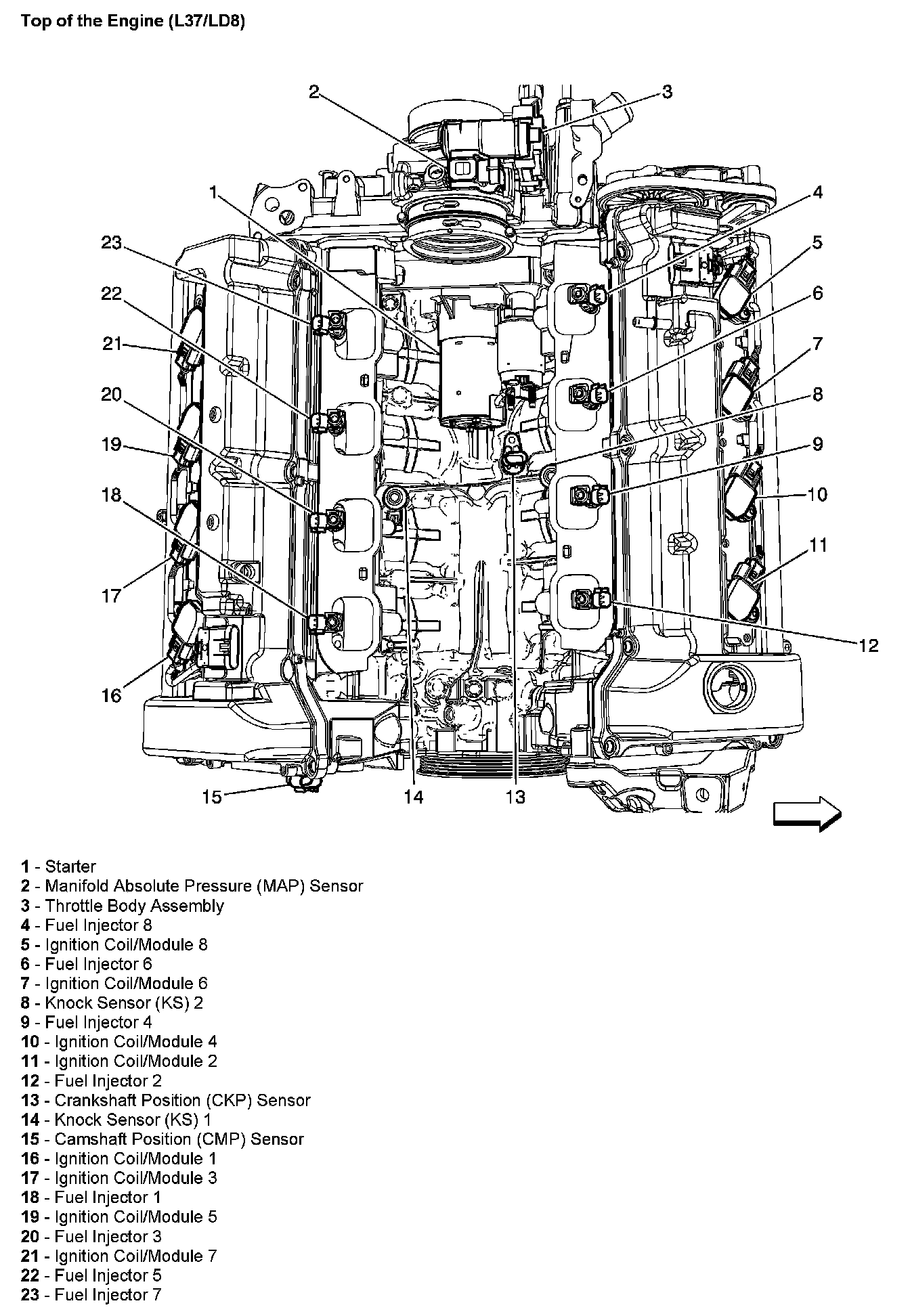 Top of the Engine (L37/LD8)

2
3
1
4
23
5
22
6
21
7
20
8
19
9
18
10
11
17
12
16
15
14
13

1 - Starter
2 - Manifold Absolute Pressure (MAP) Sensor
3 - Throttle Body Assembly
4 - Fuel Injector 8
5 - Ignition Coil/Module 8
6 - Fuel Injector 6
7 - Ignition Coil/Module 6
8 - Knock Sensor (KS) 2
9 - Fuel Injector 4
10 - Ignition Coil/Module 4
11 - Ignition Coil/Module 2
12 - Fuel Injector 2
13 - Crankshaft Position (CKP) Sensor
14 - Knock Sensor (KS) 1
15 - Camshaft Position (CMP) Sensor
16 - Ignition Coil/Module 1
17 - Ignition Coil/Module 3
18 - Fuel Injector 1
19 - Ignition Coil/Module 5
20 - Fuel Injector 3
21 - Ignition Coil/Module 7
22 - Fuel Injector 5
23 - Fuel Injector 7