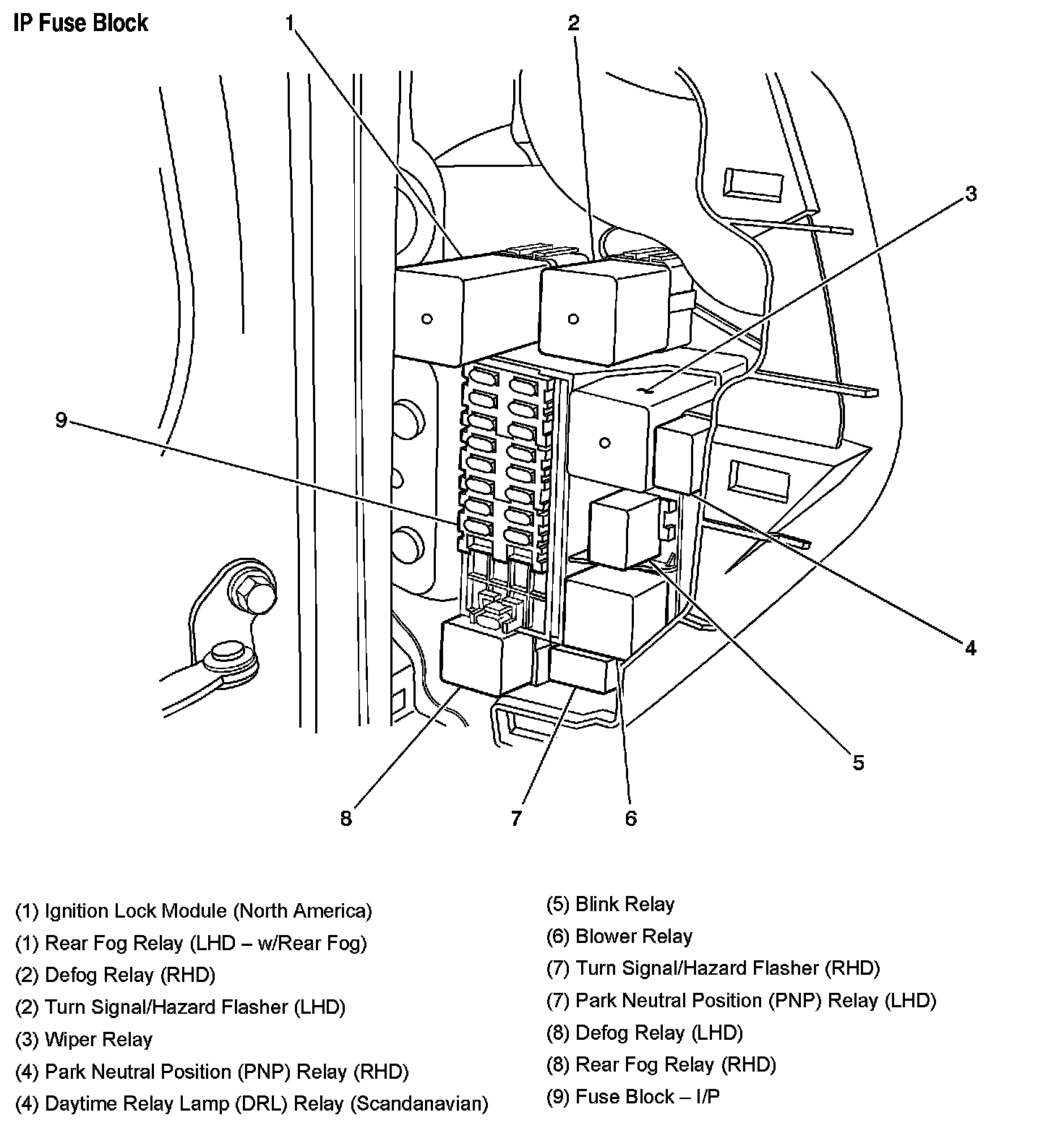 IP Fuse Block

1
2
3
9
4
5
8
7
6

(1) Ignition Lock Module (North America)
(1) Rear Fog Relay (LHD – w/Rear Fog)
(2) Defog Relay (RHD)
(2) Turn Signal/Hazard Flasher (LHD)
(3) Wiper Relay
(4) Park Neutral Position (PNP) Relay (RHD)
(4) Daytime Relay Lamp (DRL) Relay (Scandanavian)

(5) Blink Relay
(6) Blower Relay
(7) Turn Signal/Hazard Flasher (RHD)
(7) Park Neutral Position (PNP) Relay (LHD)
(8) Defog Relay (LHD)
(8) Rear Fog Relay (RHD)
(9) Fuse Block – I/P